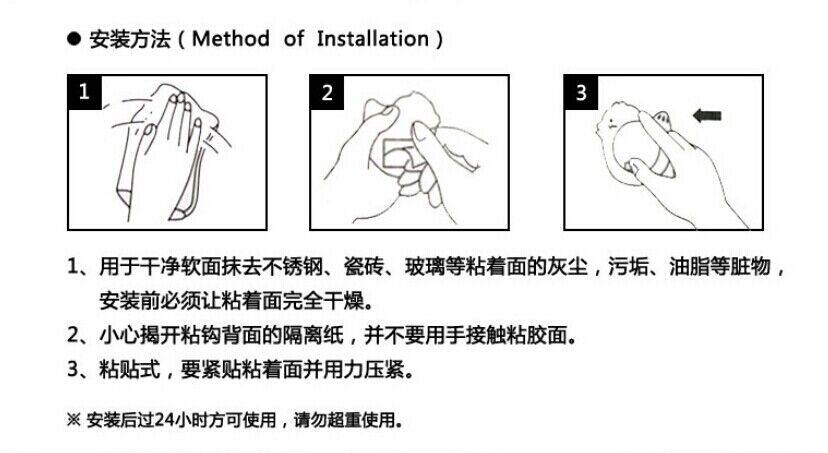 ● 安装方法（Method of Installation）

1

2

3

1、用于干净软面抹去不锈钢、瓷砖、玻璃等粘着面的灰尘，污垢、油脂等脏物，安装前必须让粘着面完全干燥。

2、小心揭开粘钩背面的隔离纸，并不要用手接触粘胶面。

3、粘贴式，要紧贴粘着面并用力压紧。

※ 安装后过24小时方可使用，请勿超重使用。