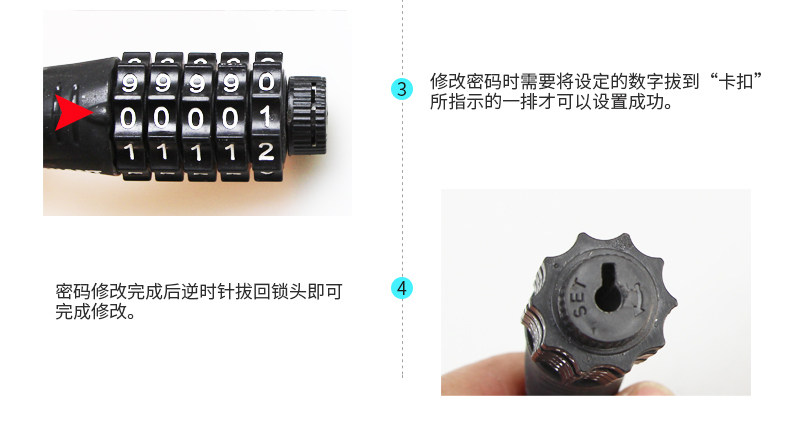 9 9 9 9 0
0 0 0 0 1
1 1 1 1 2

3

修改密码时需要将设定的数字拔到“卡扣”所指示的一排才可以设置成功。

密码修改完成后逆时针拔回锁头即可完成修改。

4

SET