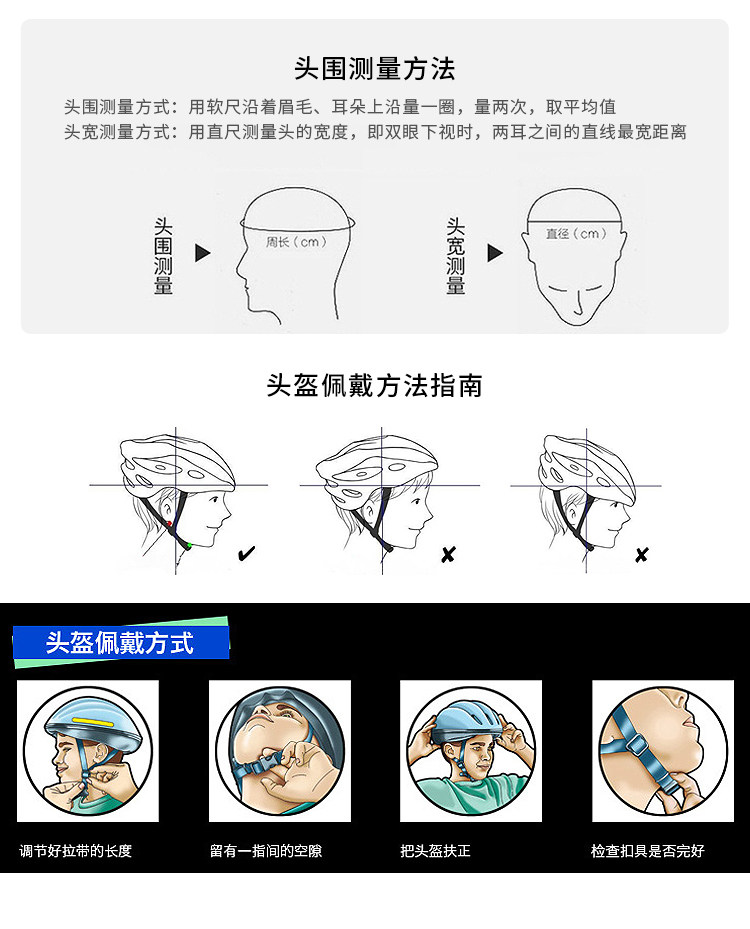 头围测量方法

头围测量方式：用软尺沿着眉毛、耳朵上沿量一圈，量两次，取平均值
头宽测量方式：用直尺测量头的宽度，即双眼下视时，两耳之间的直线最宽距离

头围测量

周长（cm）

头宽测量

直径（cm）

头盔佩戴方法指南

✔ ✘ ✘

头盔佩戴方式

调节好拉带的长度

留有一指间的空隙

把头盔扶正

检查扣具是否完好