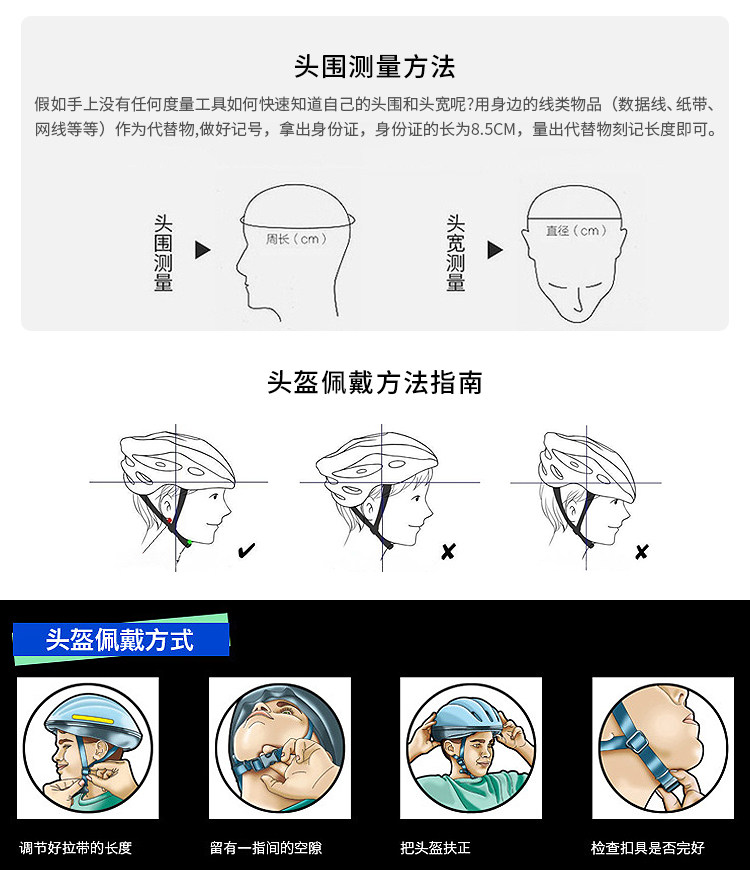 头围测量方法

假如手上没有任何度量工具如何快速知道自己的头围和头宽呢?用身边的线类物品（数据线、纸带、网线等等）作为代替物,做好记号，拿出身份证，身份证的长为8.5CM，量出代替物刻记长度即可。

头围测量

周长（cm）

头宽测量

直径（cm）

头盔佩戴方法指南

✔

✘

✘

头盔佩戴方式

调节好拉带的长度

留有一指间的空隙

把头盔扶正

检查扣具是否完好