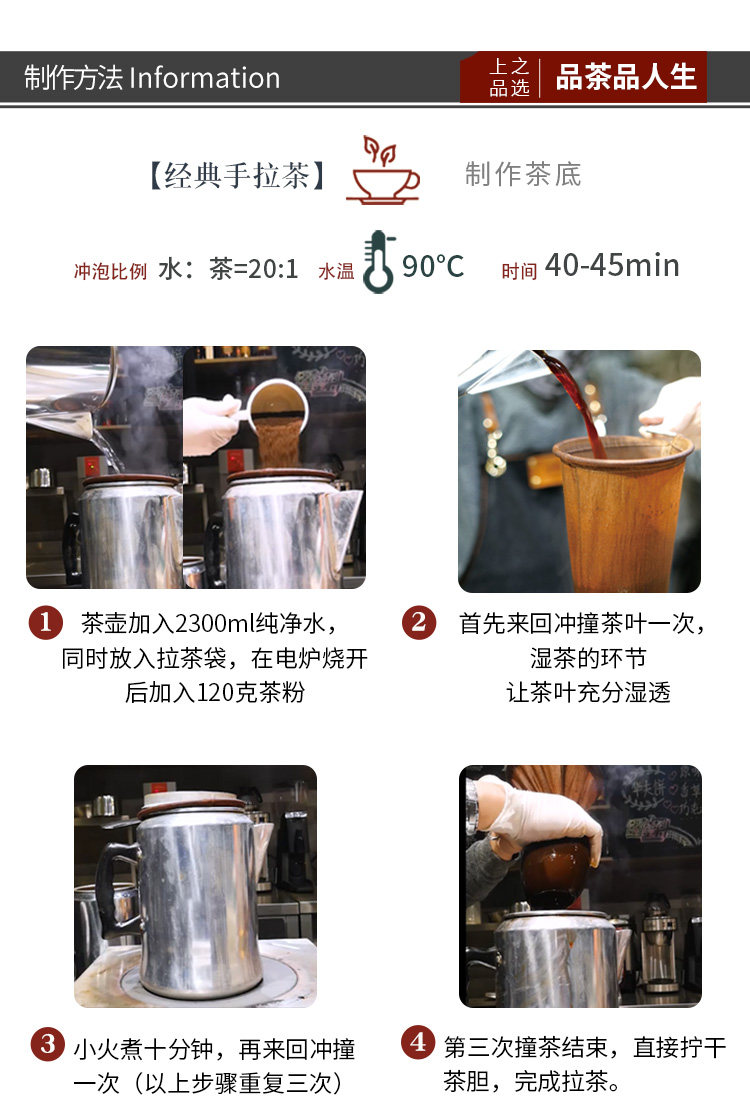 制作方法 Information

上之品选 品茶品人生

【经典手拉茶】 制作茶底

冲泡比例 水：茶=20:1 水温 90°C 时间 40-45min

1 茶壶加入2300ml纯净水，同时放入拉茶袋，在电炉烧开后加入120克茶粉

2 首先来回冲撞茶叶一次，湿茶的环节 让茶叶充分湿透

3 小火煮十分钟，再来回冲撞一次（以上步骤重复三次）

4 第三次撞茶结束，直接拧干茶胆，完成拉茶。