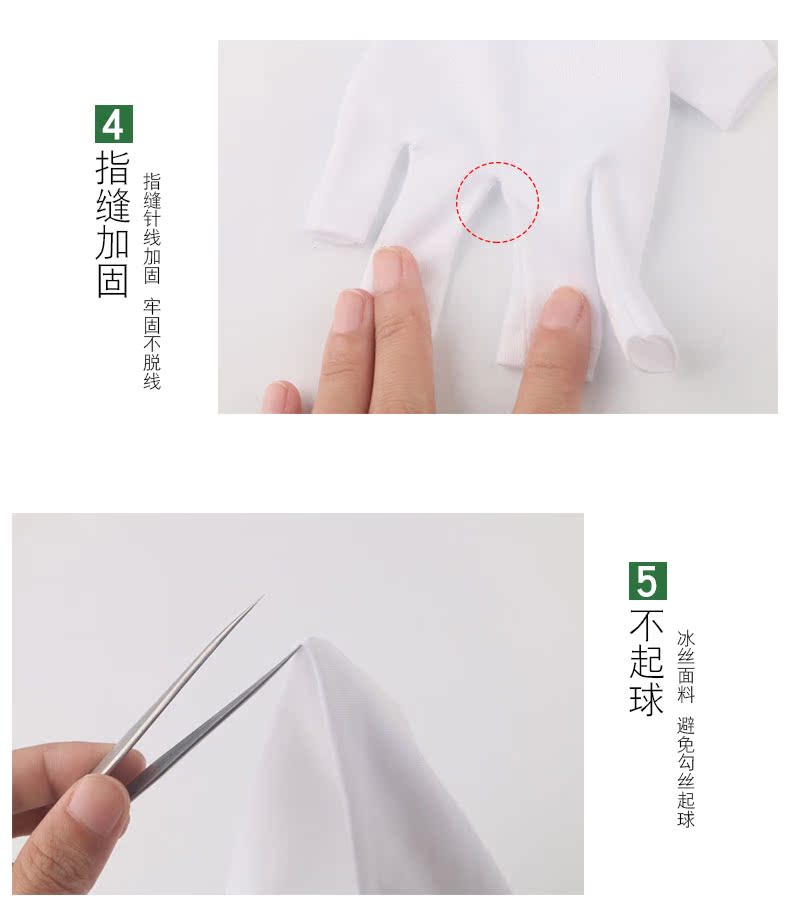 4
指缝加固

指缝针线加固 牢固不脱线

5
不起球

冰丝面料 避免勾丝起球