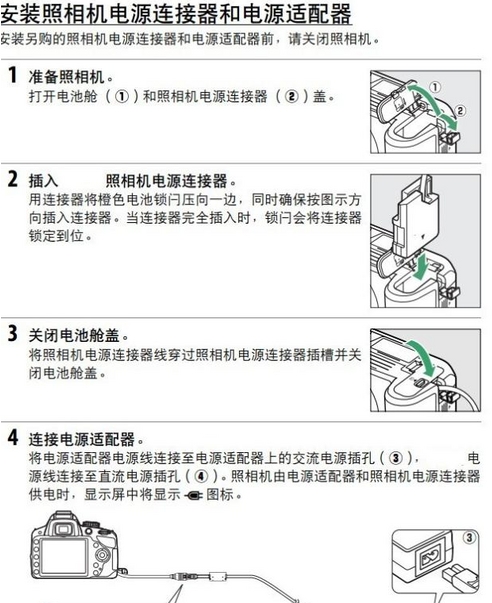 安装照相机电源连接器和电源适配器

安装另购的照相机电源连接器和电源适配器前，请关闭照相机。

1 准备照相机。
打开电池舱（①）和照相机电源连接器（②）盖。

①
②

2 插入 照相机电源连接器。
用连接器将橙色电池锁闩压向一边，同时确保按图示方向插入连接器。当连接器完全插入时，锁闩会将连接器锁定到位。

3 关闭电池舱盖。
将照相机电源连接器线穿过照相机电源连接器插槽并关闭电池舱盖。

4 连接电源适配器。
将电源适配器电源线连接至电源适配器上的交流电源插孔（③）， 电源线连接至直流电源插孔（④）。照相机由电源适配器和照相机电源连接器供电时，显示屏中将显示 图标。

③