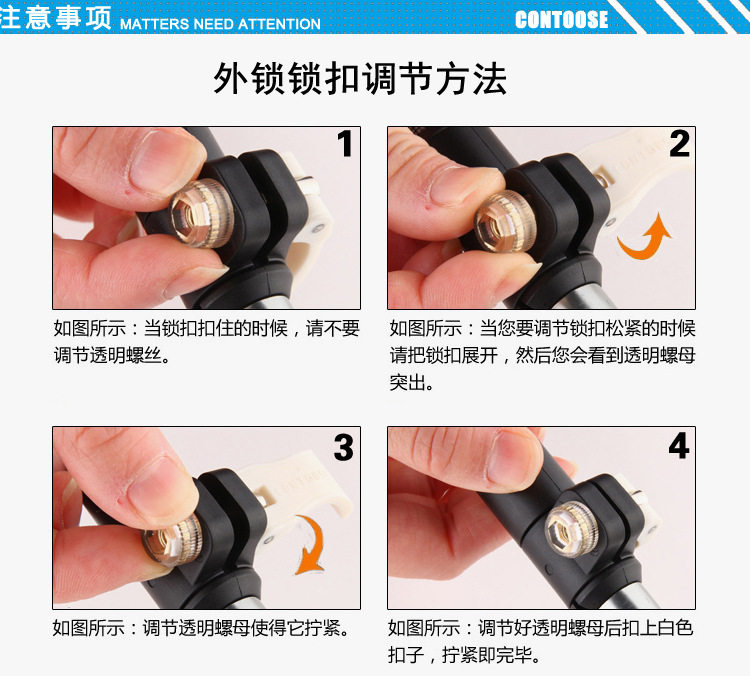 注意事项 MATTERS NEED ATTENTION

CONTOOSE

外锁锁扣调节方法

1

如图所示：当锁扣扣住的时候，请不要调节透明螺丝。

2

如图所示：当您要调节锁扣松紧的时候请把锁扣展开，然后您会看到透明螺母突出。

3

如图所示：调节透明螺母使得它拧紧。

4

如图所示：调节好透明螺母后扣上白色扣子，拧紧即完毕。