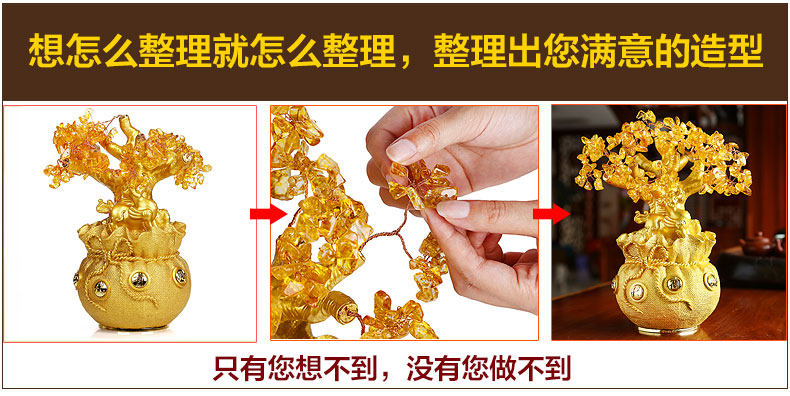 想怎么整理就怎么整理，整理出您满意的造型

只有您想不到，没有您做不到