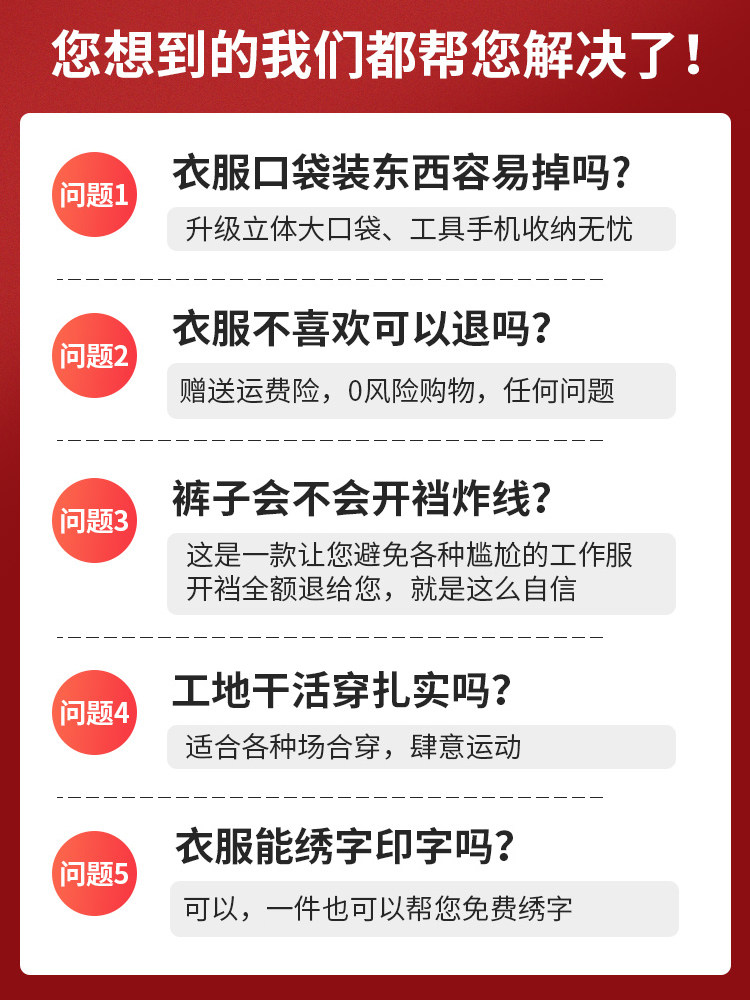 您想到的我们都帮您解决了！

问题1

衣服口袋装东西容易掉吗？

升级立体大口袋、工具手机收纳无忧

问题2

衣服不喜欢可以退吗？

赠送运费险，0风险购物，任何问题

问题3

裤子会不会开裆炸线？

这是一款让您避免各种尴尬的工作服
开裆全额退给您，就是这么自信

问题4

工地干活穿扎实吗？

适合各种场合穿，肆意运动

问题5

衣服能绣字印字吗？

可以，一件也可以帮您免费绣字