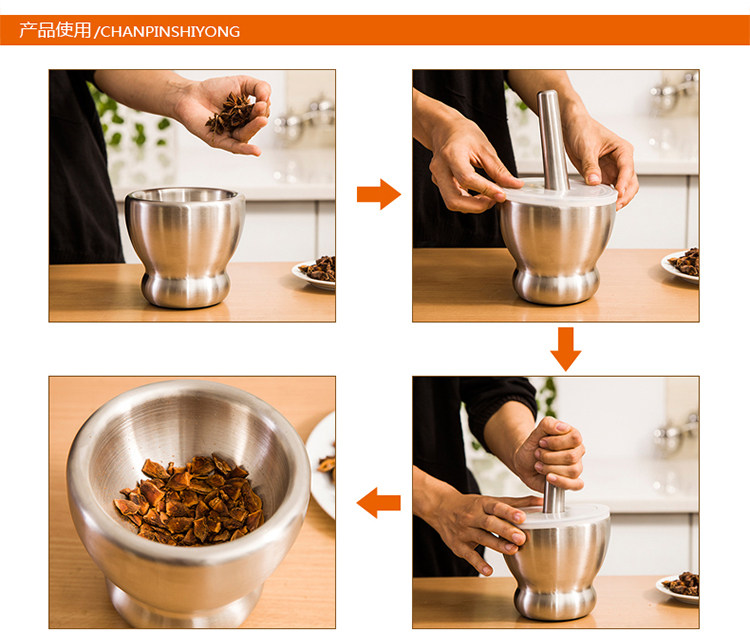 产品使用/CHANPINSHIYONG