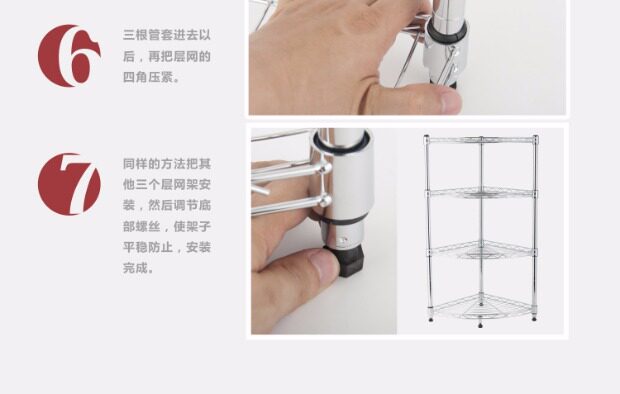 6

三根管套进去以后，再把层网的四角压紧。

7

同样的方法把其他三个层网架安装，然后调节底部螺丝，使架子平稳防止，安装完成。