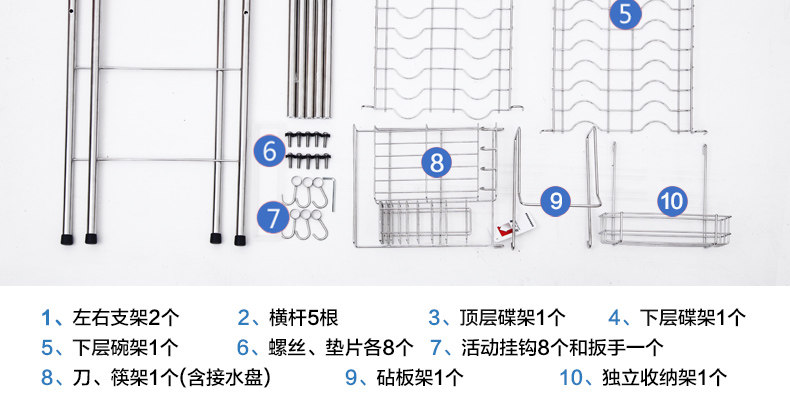 5

6

8

7

9

10

1、左右支架2个 2、横杆5根 3、顶层碟架1个 4、下层碟架1个

5、下层碗架1个 6、螺丝、垫片各8个 7、活动挂钩8个和扳手一个

8、刀、筷架1个(含接水盘) 9、砧板架1个 10、独立收纳架1个