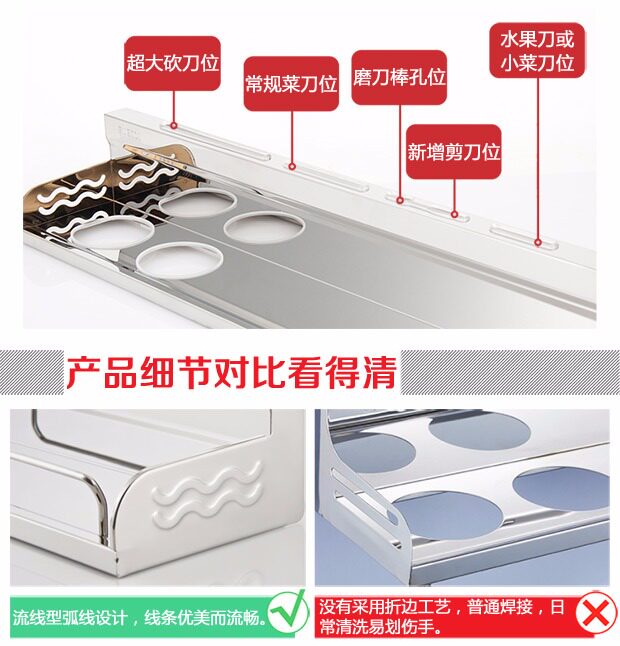 超大砍刀位

常规菜刀位

磨刀棒孔位

水果刀或小菜刀位

新增剪刀位

产品细节对比看得清

流线型弧线设计，线条优美而流畅。

没有采用折边工艺，普通焊接，日常清洗易划伤手。