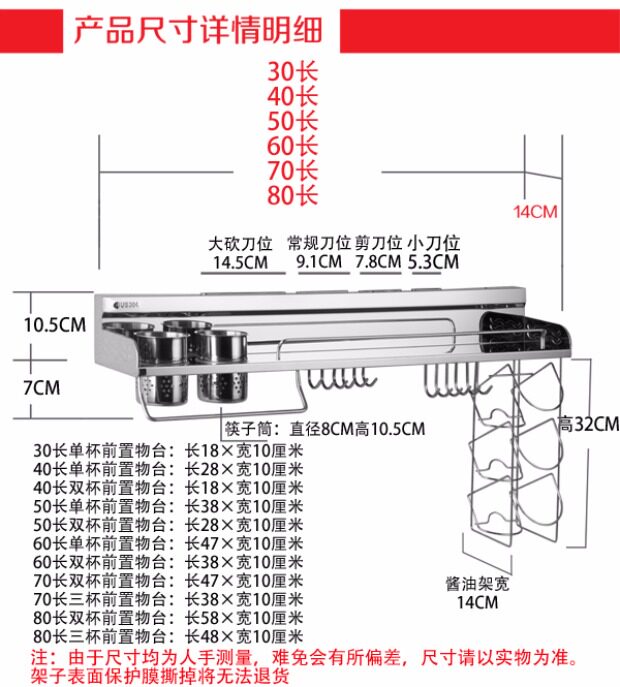 产品尺寸详情明细

30长
40长
50长
60长
70长
80长

14CM

大砍刀位 14.5CM
常规刀位 9.1CM
剪刀位 7.8CM
小刀位 5.3CM

SUS304

10.5CM

7CM

筷子筒：直径8CM高10.5CM

高32CM

30长单杯前置物台：长18×宽10厘米
40长单杯前置物台：长28×宽10厘米
40长双杯前置物台：长18×宽10厘米
50长单杯前置物台：长38×宽10厘米
50长双杯前置物台：长28×宽10厘米
60长单杯前置物台：长47×宽10厘米
60长双杯前置物台：长38×宽10厘米
70长双杯前置物台：长47×宽10厘米
70长三杯前置物台：长38×宽10厘米
80长双杯前置物台：长58×宽10厘米
80长三杯前置物台：长48×宽10厘米

酱油架宽 14CM

注：由于尺寸均为人手测量，难免会有所偏差，尺寸请以实物为准。
架子表面保护膜撕掉将无法退货