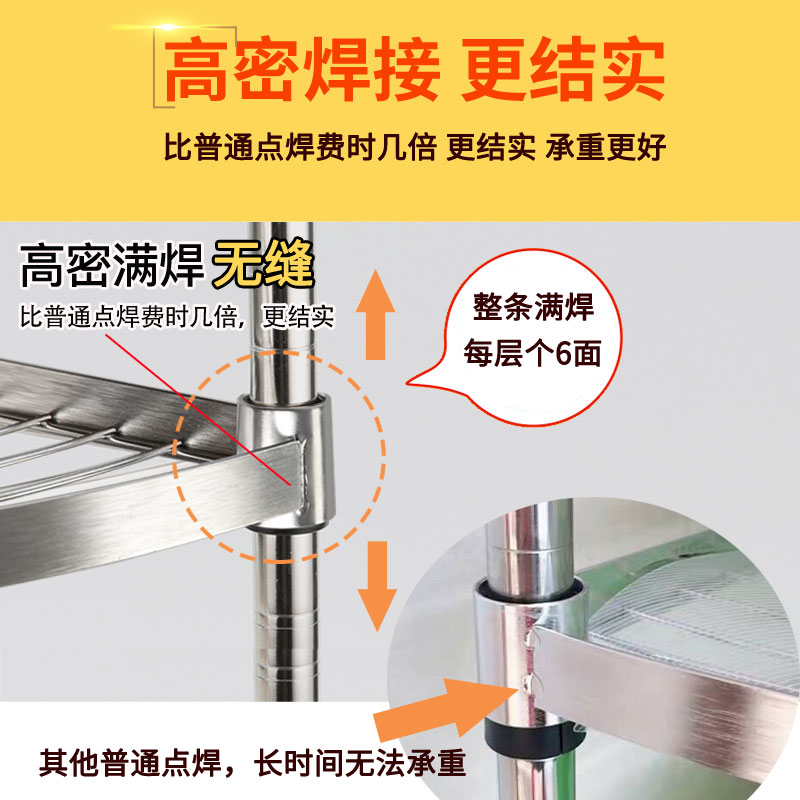 高密焊接 更结实

比普通点焊费时几倍 更结实 承重更好

高密满焊 无缝

比普通点焊费时几倍，更结实

整条满焊
每层个6面

其他普通点焊，长时间无法承重