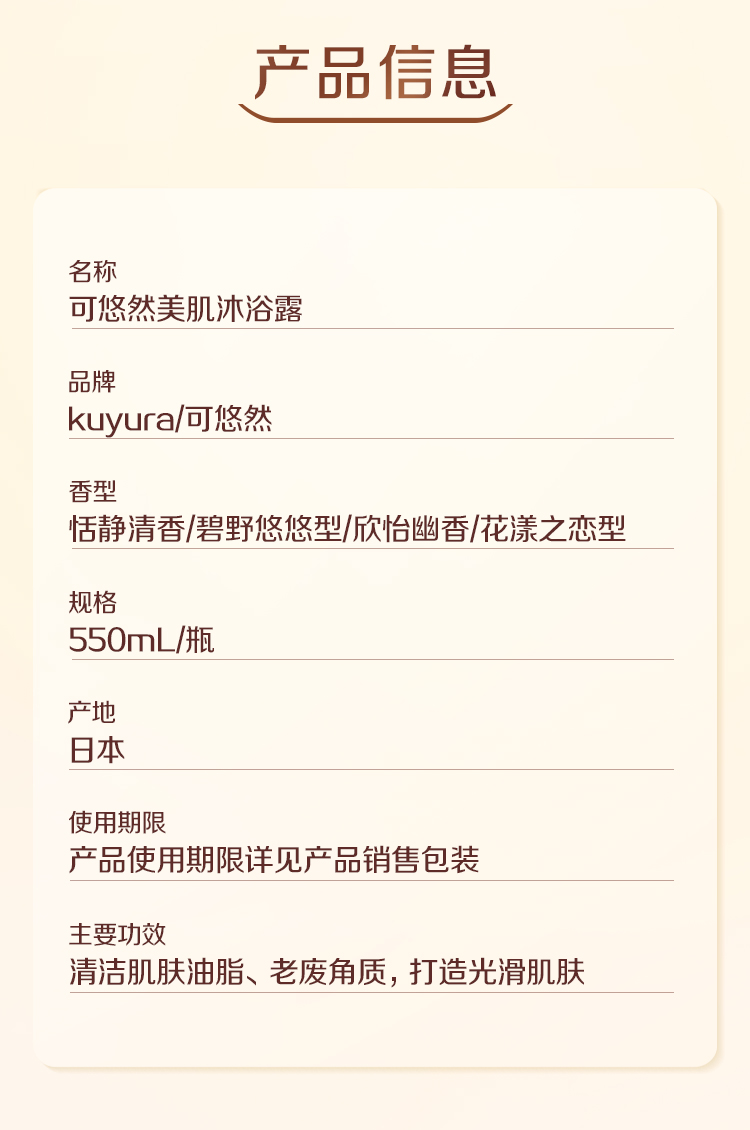 产品信息

名称
可悠然美肌沐浴露

品牌
kuyura/可悠然

香型
恬静清香/碧野悠悠型/欣怡幽香/花漾之恋型

规格
550mL/瓶

产地
日本

使用期限
产品使用期限详见产品销售包装

主要功效
清洁肌肤油脂、老废角质，打造光滑肌肤