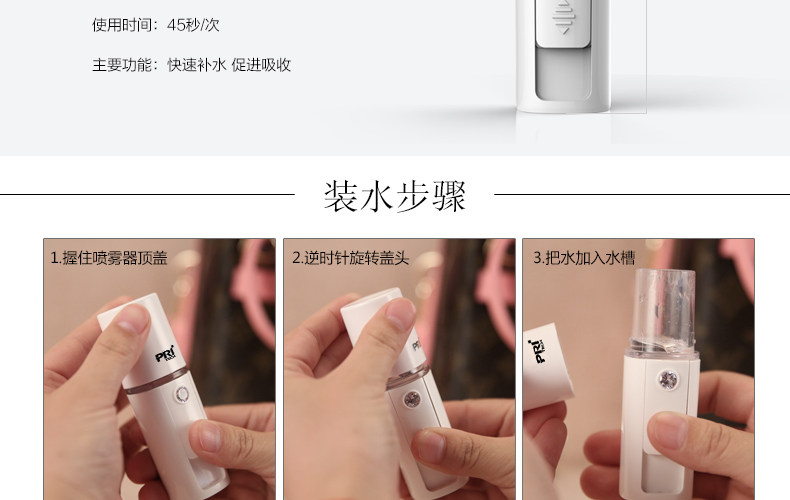 使用时间：45秒/次

主要功能：快速补水 促进吸收

装水步骤

1.握住喷雾器顶盖

PRi

2.逆时针旋转盖头

PRi

3.把水加入水槽

PRi