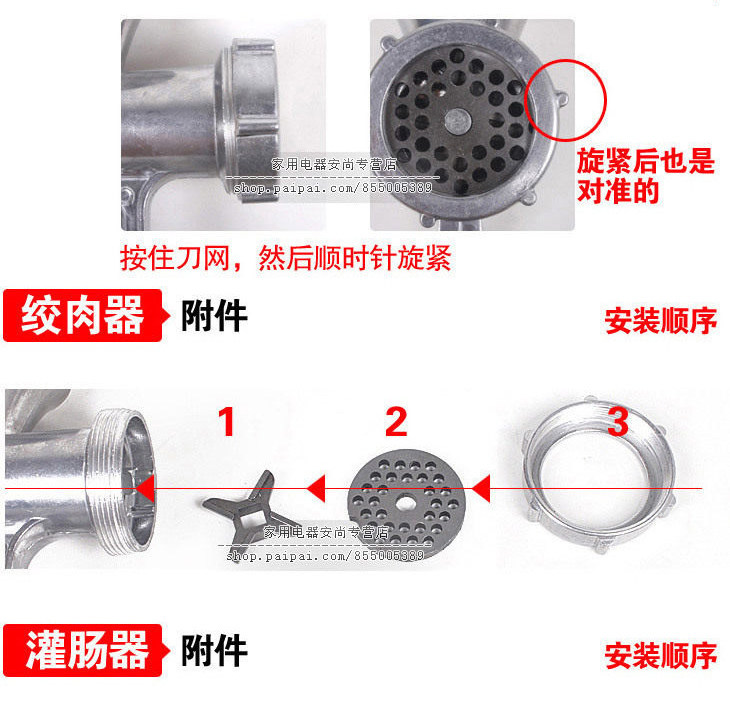 家用电器安尚专营店
shop.paipai.com/855005389

旋紧后也是对准的

按住刀网，然后顺时针旋紧

绞肉器 附件

安装顺序

1

2

3

家用电器安尚专营店
shop.paipai.com/855005389

灌肠器 附件

安装顺序