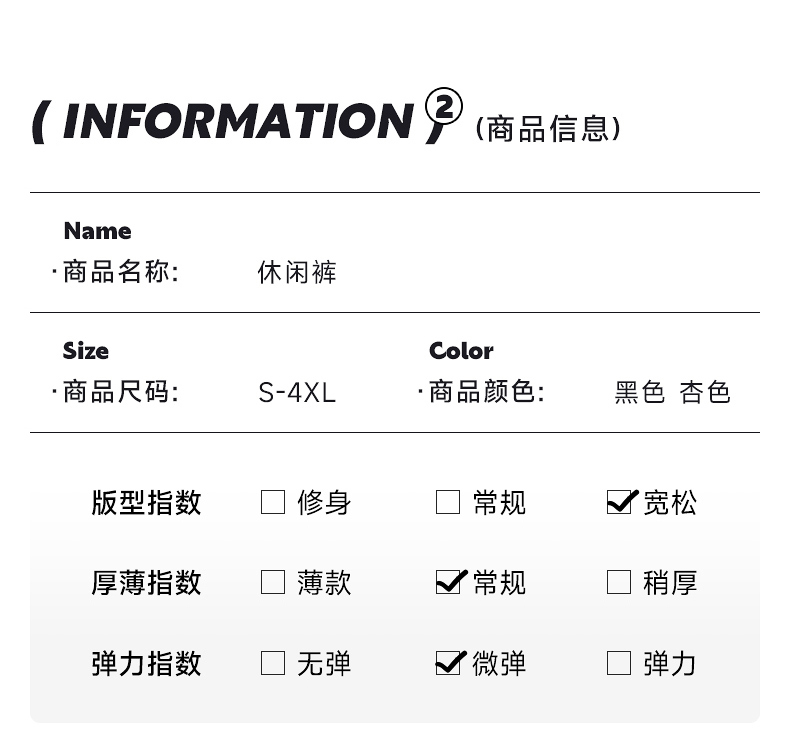 ( INFORMATION )② (商品信息)

Name
·商品名称: 休闲裤

Size
·商品尺码: S-4XL

Color
·商品颜色: 黑色 杏色

版型指数 ☐ 修身 ☐ 常规 ☑ 宽松

厚薄指数 ☐ 薄款 ☑ 常规 ☐ 稍厚

弹力指数 ☐ 无弹 ☑ 微弹 ☐ 弹力