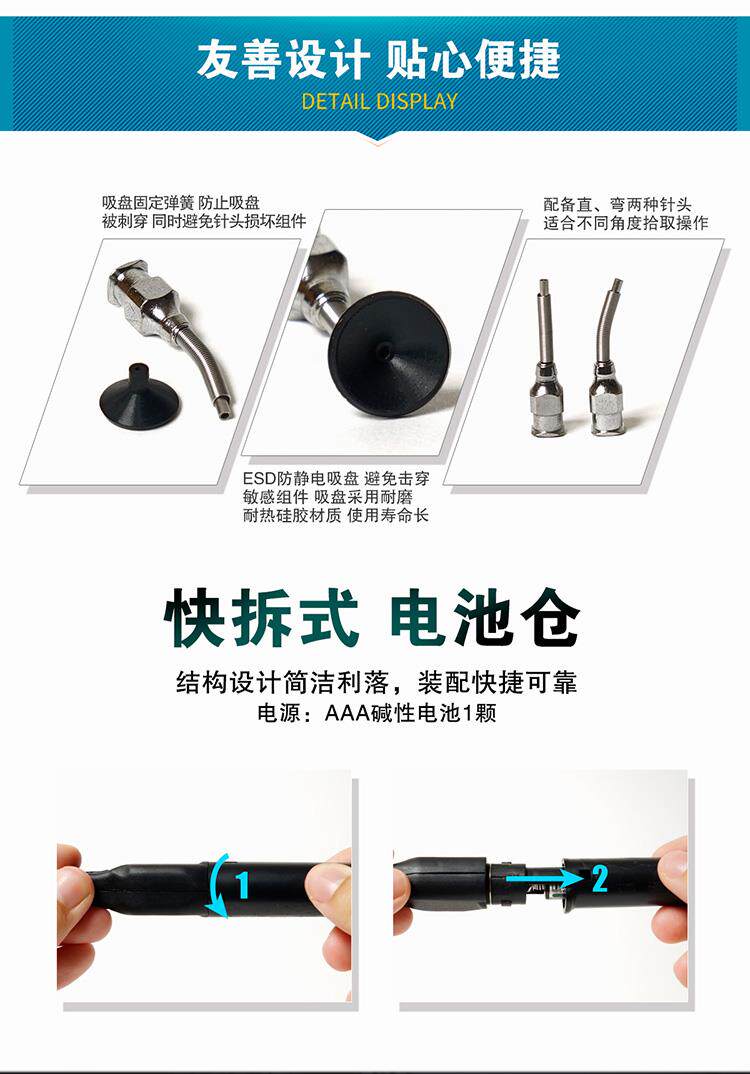 友善设计 贴心便捷
DETAIL DISPLAY

吸盘固定弹簧 防止吸盘被刺穿 同时避免针头损坏组件

配备直、弯两种针头 适合不同角度拾取操作

ESD防静电吸盘 避免击穿敏感组件 吸盘采用耐磨耐热硅胶材质 使用寿命长

快拆式 电池仓

结构设计简洁利落，装配快捷可靠
电源：AAA碱性电池1颗

1

2