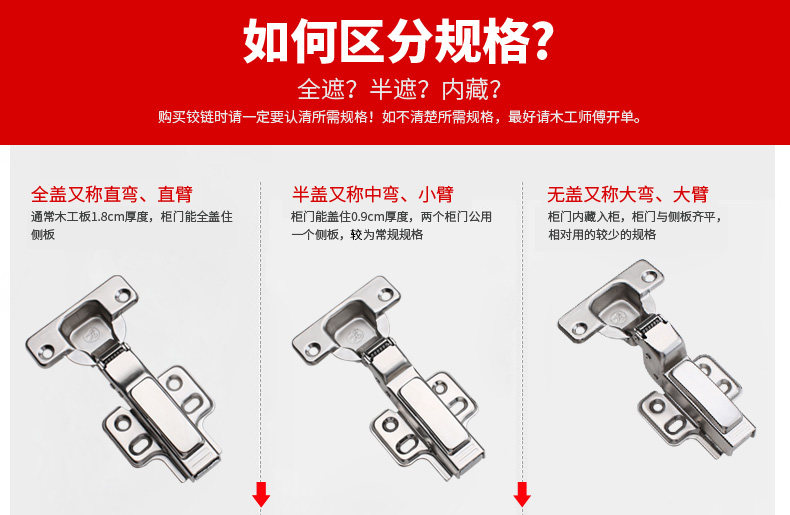 如何区分规格？

全遮？半遮？内藏？

购买铰链时请一定要认清所需规格！如不清楚所需规格，最好请木工师傅开单。

全盖又称直弯、直臂
通常木工板1.8cm厚度，柜门能全盖住侧板

半盖又称中弯、小臂
柜门能盖住0.9cm厚度，两个柜门公用一个侧板，较为常规规格

无盖又称大弯、大臂
柜门内藏入柜，柜门与侧板齐平，相对用的较少的规格