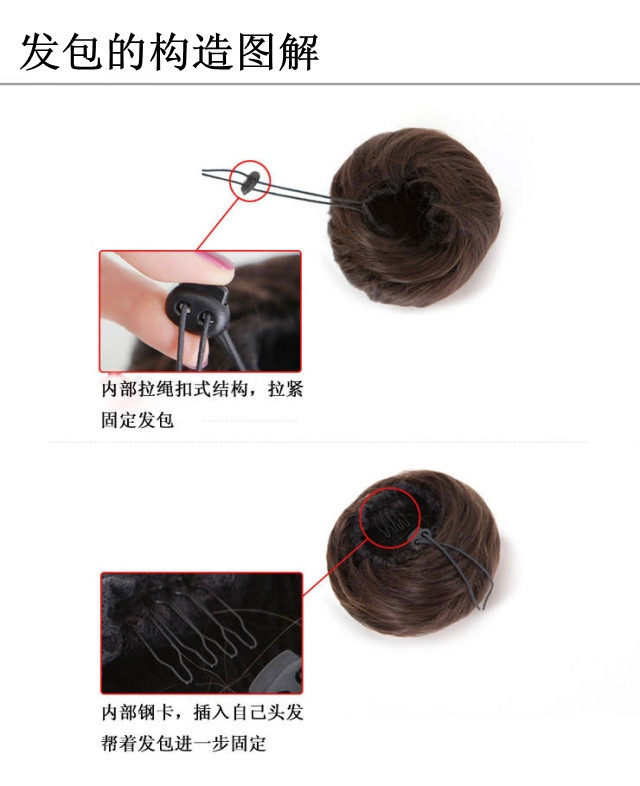 发包的构造图解

内部拉绳扣式结构，拉紧固定发包

内部钢卡，插入自己头发帮着发包进一步固定