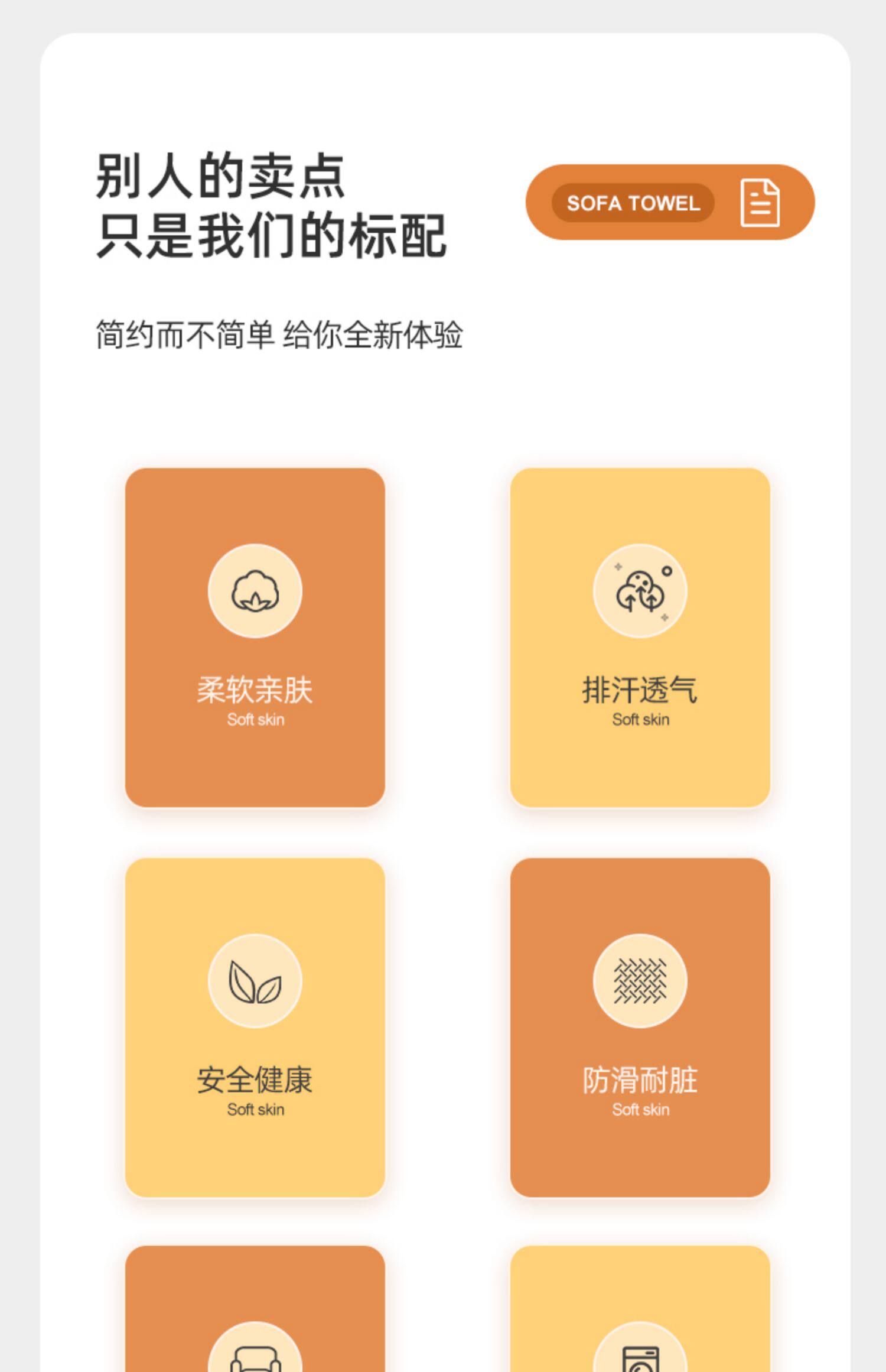 别人的卖点
只是我们的标配

SOFA TOWEL

简约而不简单 给你全新体验

柔软亲肤
Soft skin

排汗透气
Soft skin

安全健康
Soft skin

防滑耐脏
Soft skin