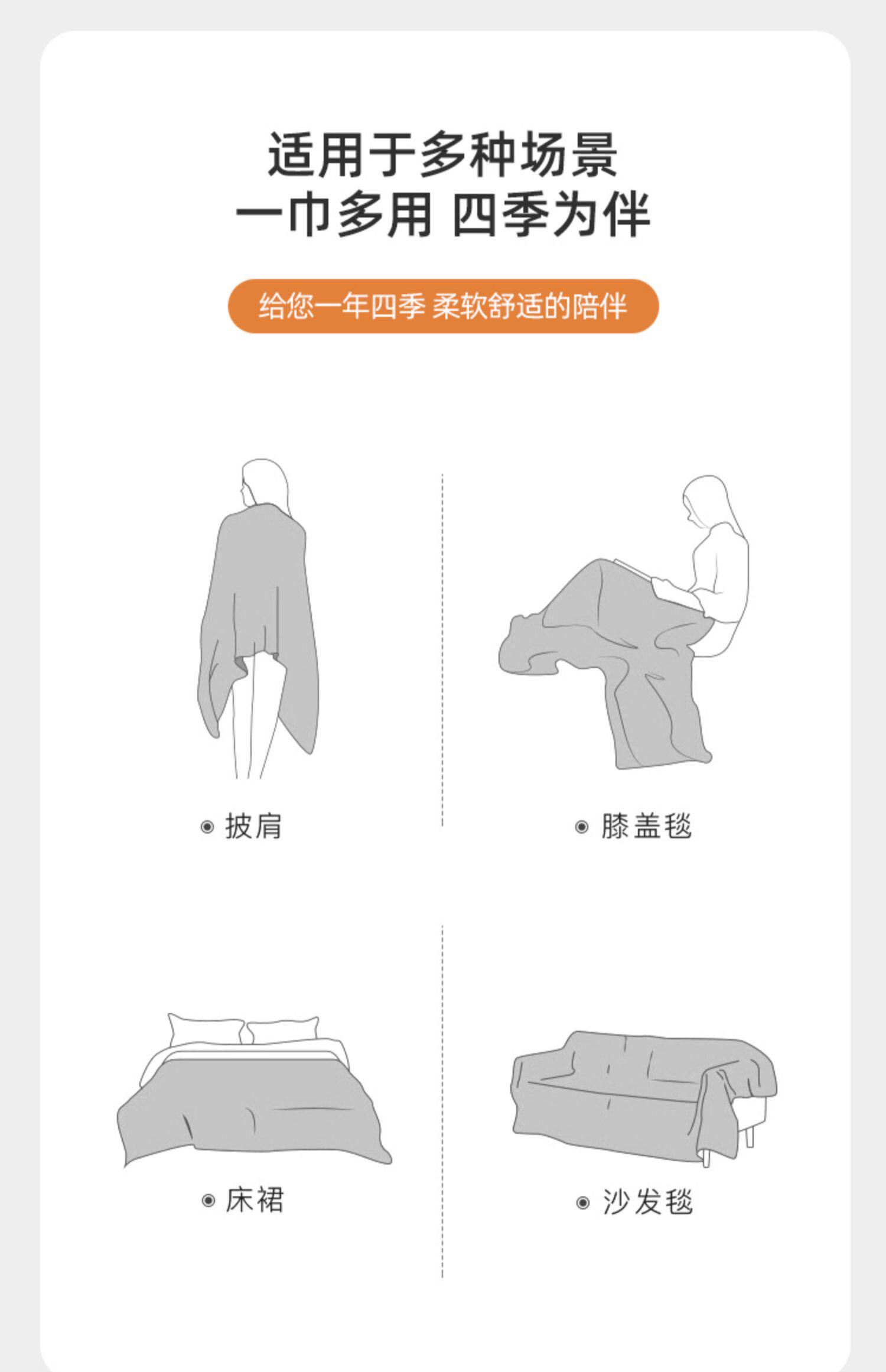 适用于多种场景
一巾多用 四季为伴

给您一年四季 柔软舒适的陪伴

披肩

膝盖毯

床裙

沙发毯