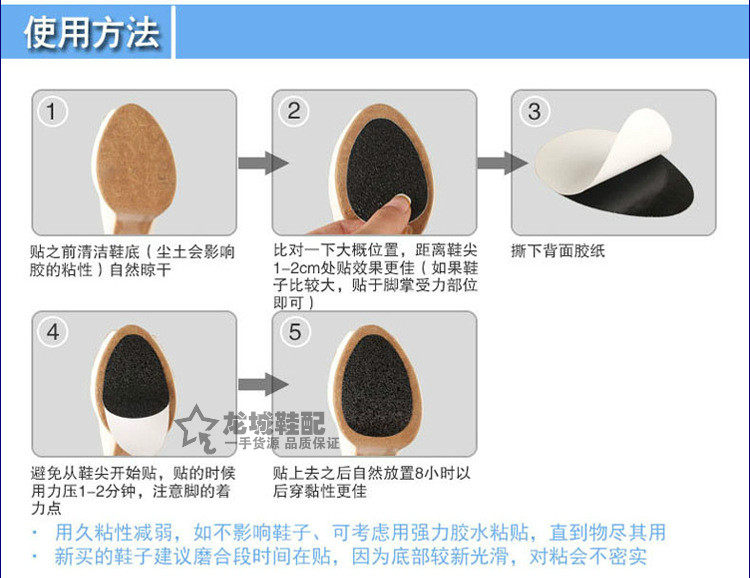 使用方法

1

贴之前清洁鞋底（尘土会影响胶的粘性）自然晾干

2

比对一下大概位置，距离鞋尖1-2cm处贴效果更佳（如果鞋子比较大，贴于脚掌受力部位即可）

3

撕下背面胶纸

4

避免从鞋尖开始贴，贴的时候用力压1-2分钟，注意脚的着力点

5

贴上去之后自然放置8小时以后穿黏性更佳

龙城鞋配
一手货源 品质保证

· 用久粘性减弱，如不影响鞋子、可考虑用强力胶水粘贴，直到物尽其用
· 新买的鞋子建议磨合段时间在贴，因为底部较新光滑，对粘会不密实