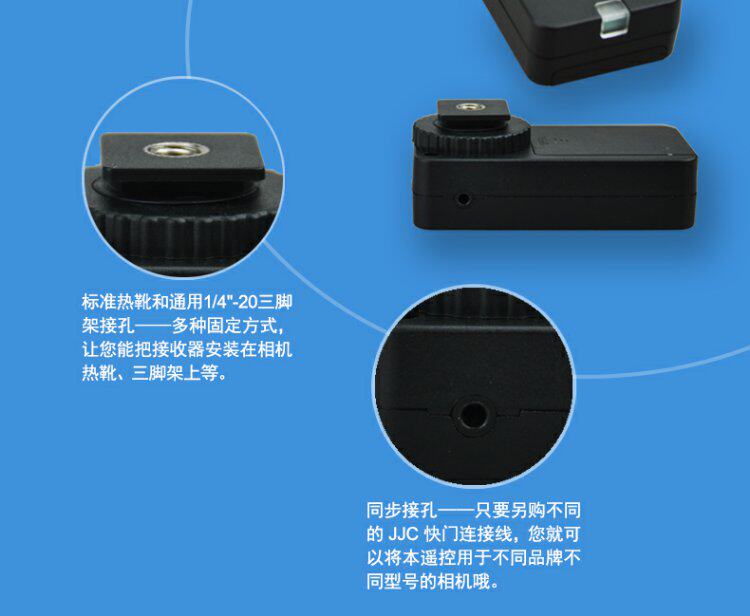 标准热靴和通用1/4"-20三脚架接孔——多种固定方式，让您能把接收器安装在相机热靴、三脚架上等。

同步接孔——只要另购不同的 JJC 快门连接线，您就可以将本遥控用于不同品牌不同型号的相机哦。