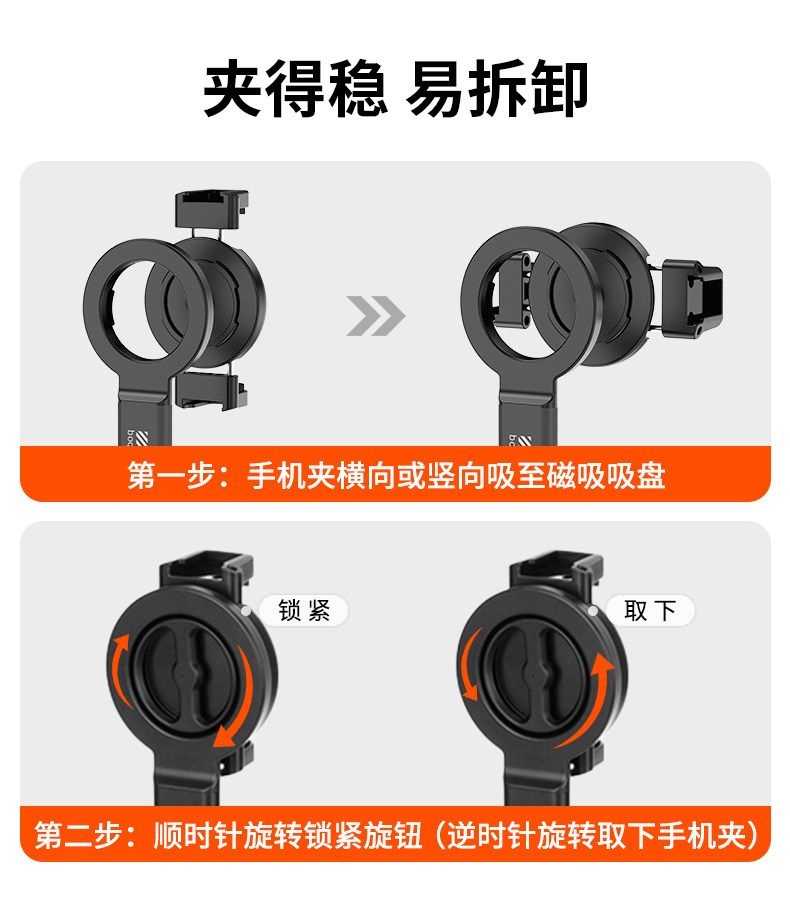 夹得稳 易拆卸

第一步：手机夹横向或竖向吸至磁吸吸盘

锁紧

取下

第二步：顺时针旋转锁紧旋钮（逆时针旋转取下手机夹）