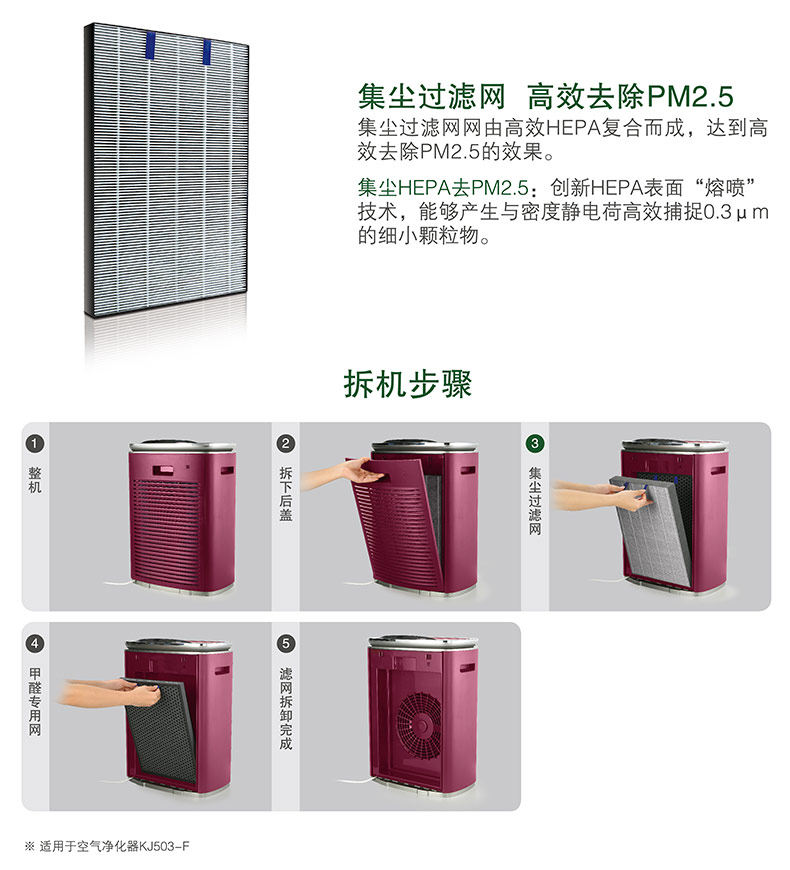 集尘过滤网 高效去除PM2.5

集尘过滤网网由高效HEPA复合而成，达到高效去除PM2.5的效果。

集尘HEPA去PM2.5：创新HEPA表面“熔喷”技术，能够产生与密度静电荷高效捕捉0.3μm的细小颗粒物。

拆机步骤

1 整机

2 拆下后盖

3 集尘过滤网

4 甲醛专用网

5 滤网拆卸完成

※ 适用于空气净化器KJ503-F