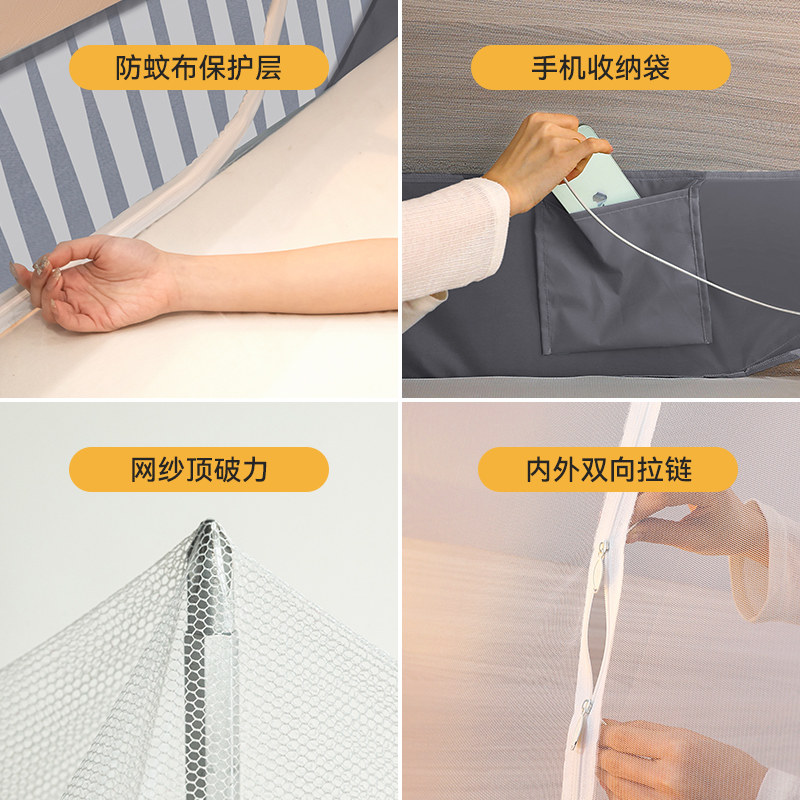 防蚊布保护层

手机收纳袋

网纱顶破力

内外双向拉链