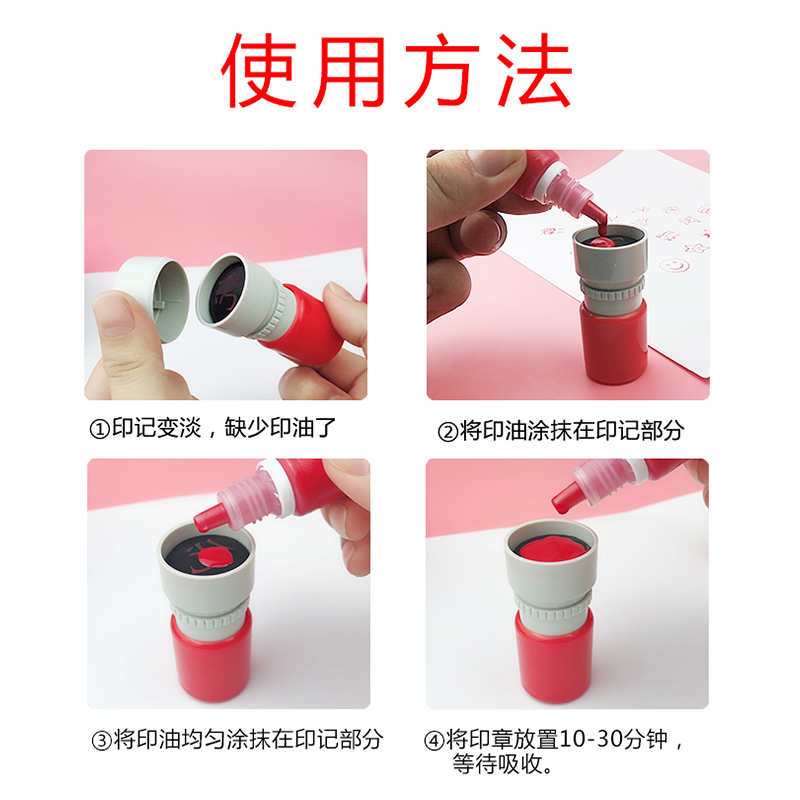 使用方法

①印记变淡，缺少印油了

②将印油涂抹在印记部分

③将印油均匀涂抹在印记部分

④将印章放置10-30分钟，等待吸收。