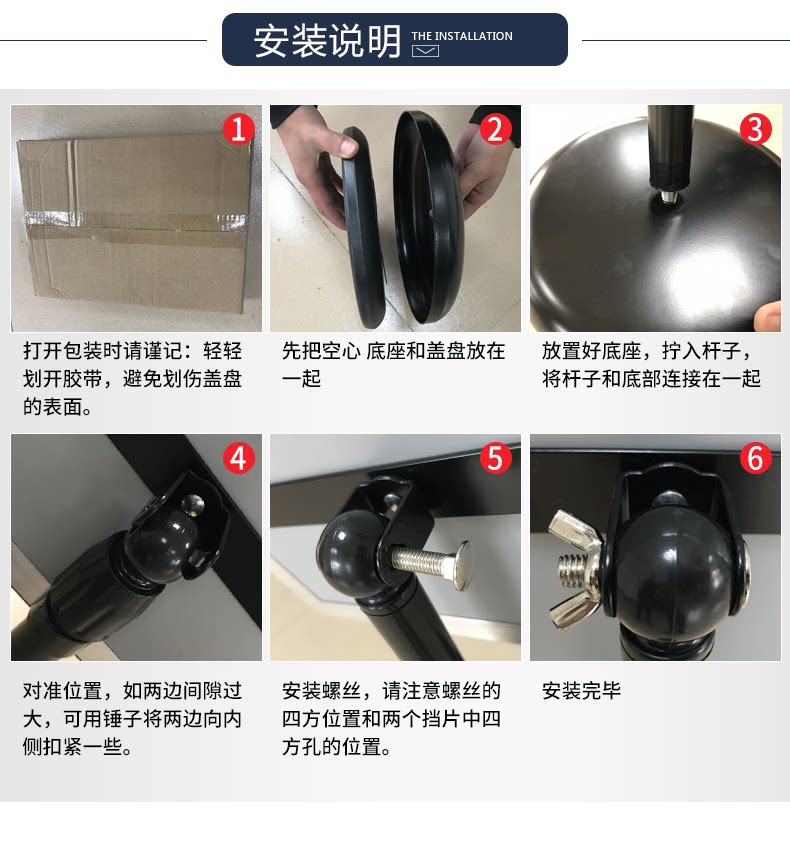 安装说明 THE INSTALLATION

1

打开包装时请谨记：轻轻划开胶带，避免划伤盖盘的表面。

2

先把空心 底座和盖盘放在一起

3

放置好底座，拧入杆子，将杆子和底部连接在一起

4

对准位置，如两边间隙过大，可用锤子将两边向内侧扣紧一些。

5

安装螺丝，请注意螺丝的四方位置和两个挡片中四方孔的位置。

6

安装完毕