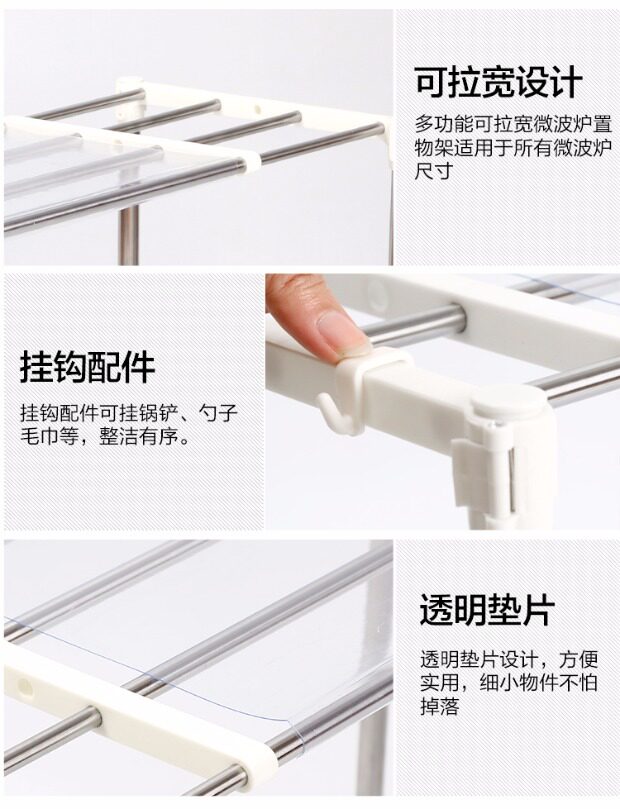 可拉宽设计

多功能可拉宽微波炉置物架适用于所有微波炉尺寸

挂钩配件

挂钩配件可挂锅铲、勺子毛巾等，整洁有序。

透明垫片

透明垫片设计，方便实用，细小物件不怕掉落