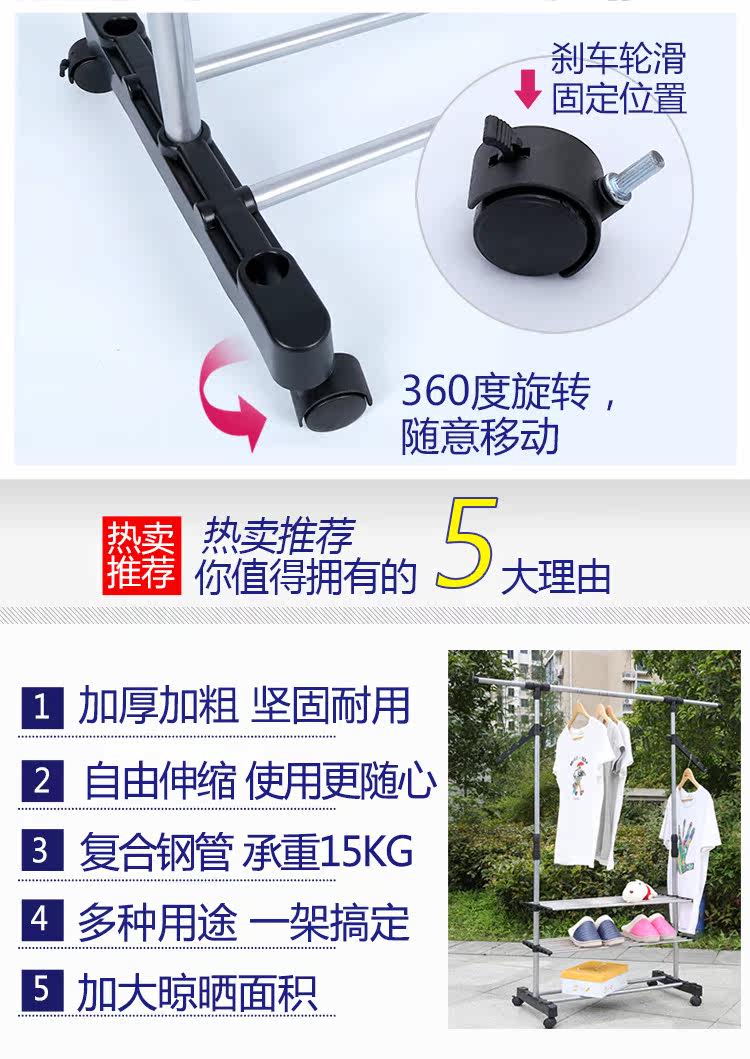 刹车轮滑
固定位置

360度旋转，
随意移动

热卖
推荐

热卖推荐
你值得拥有的 5 大理由

1 加厚加粗 坚固耐用
2 自由伸缩 使用更随心
3 复合钢管 承重15KG
4 多种用途 一架搞定
5 加大晾晒面积