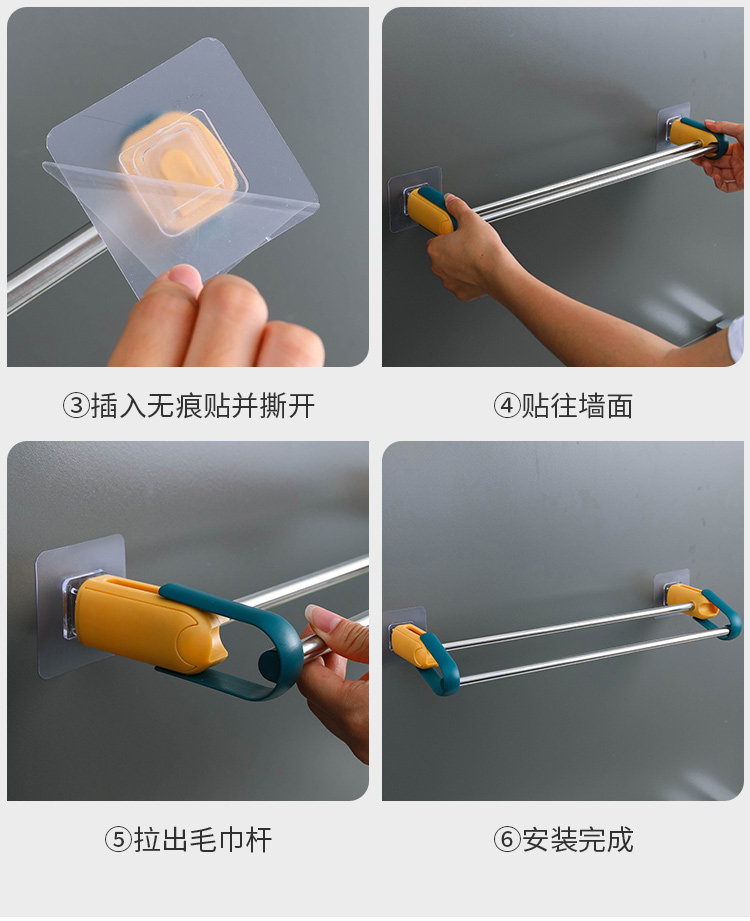 ③插入无痕贴并撕开

④贴往墙面

⑤拉出毛巾杆

⑥安装完成