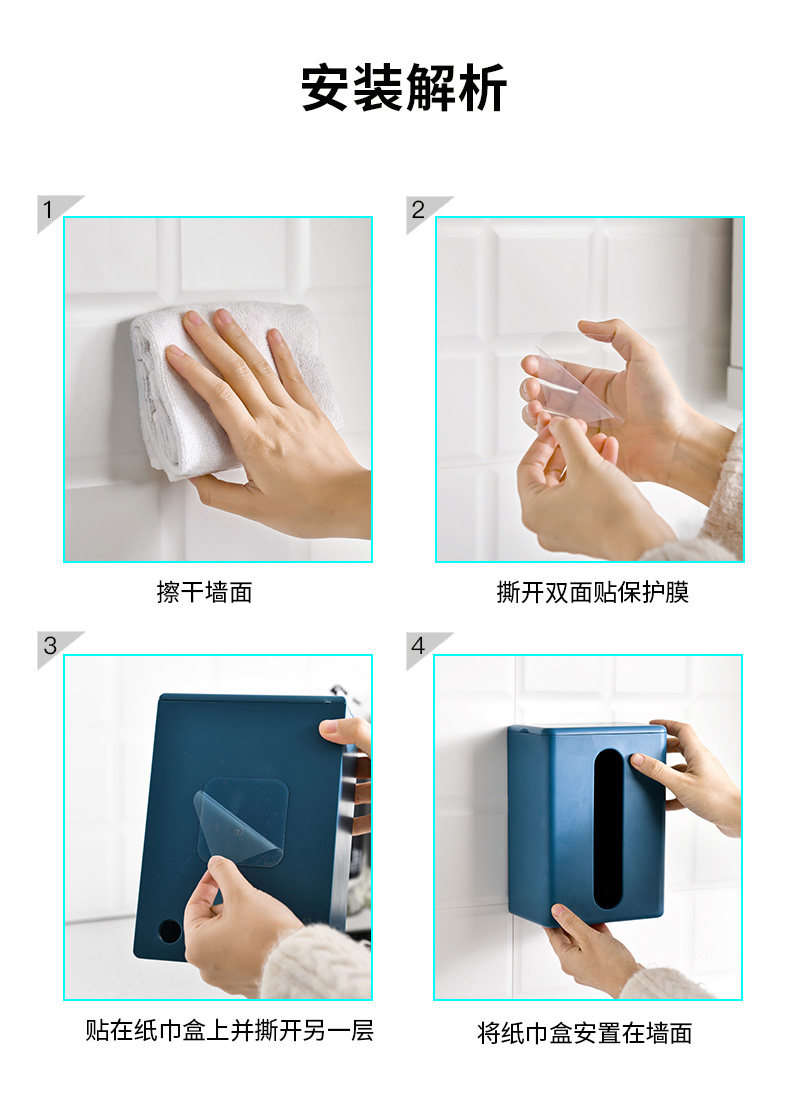 安装解析

1

擦干墙面

2

撕开双面贴保护膜

3

贴在纸巾盒上并撕开另一层

4

将纸巾盒安置在墙面