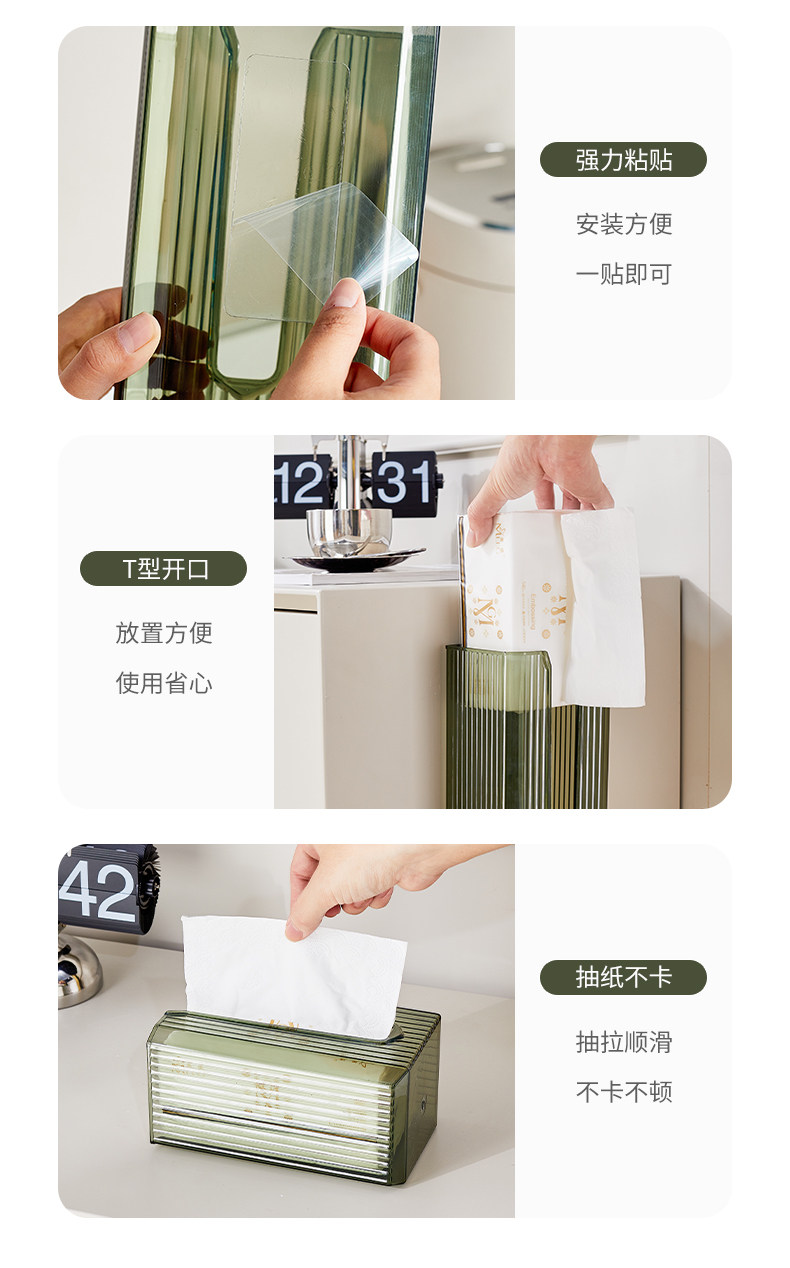 强力粘贴

安装方便

一贴即可

12 31

T型开口

放置方便

使用省心

42

抽纸不卡

抽拉顺滑

不卡不顿