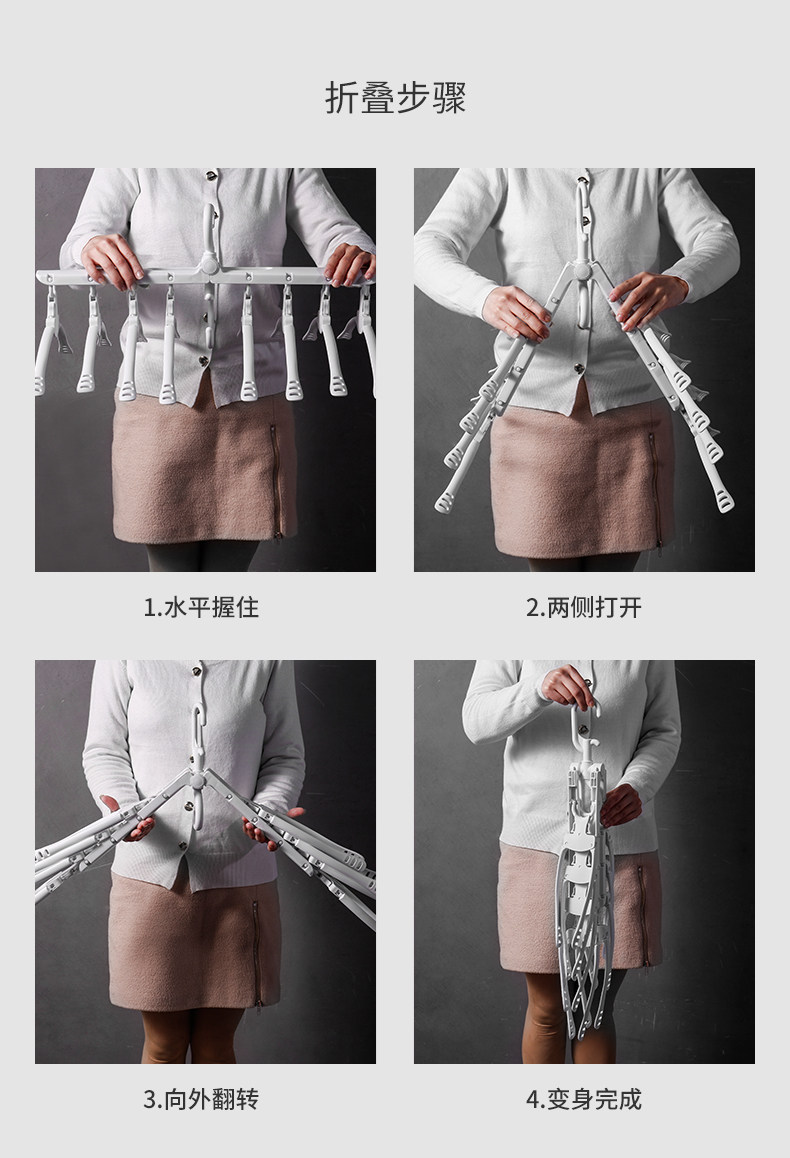 折叠步骤

1.水平握住

2.两侧打开

3.向外翻转

4.变身完成