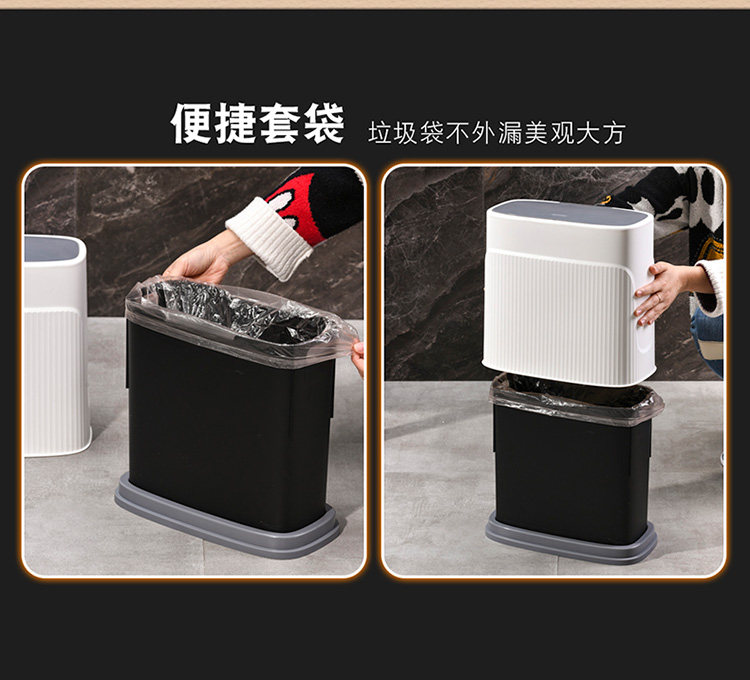 便捷套袋 垃圾袋不外漏美观大方