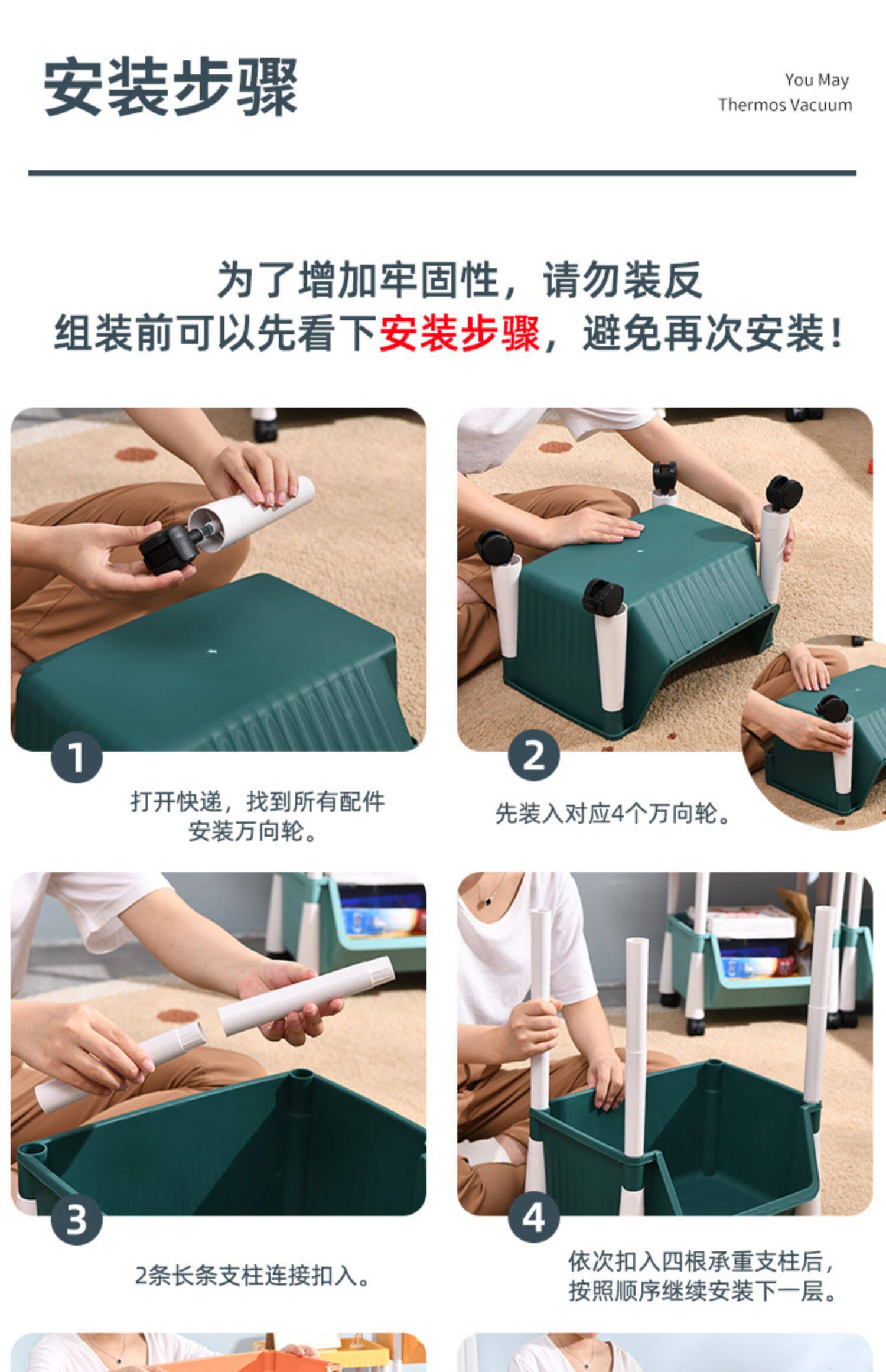 安装步骤

You May
Thermos Vacuum

为了增加牢固性，请勿装反
组装前可以先看下安装步骤，避免再次安装！

1
打开快递，找到所有配件
安装万向轮。

2
先装入对应4个万向轮。

3
2条长条支柱连接扣入。

4
依次扣入四根承重支柱后，
按照顺序继续安装下一层。