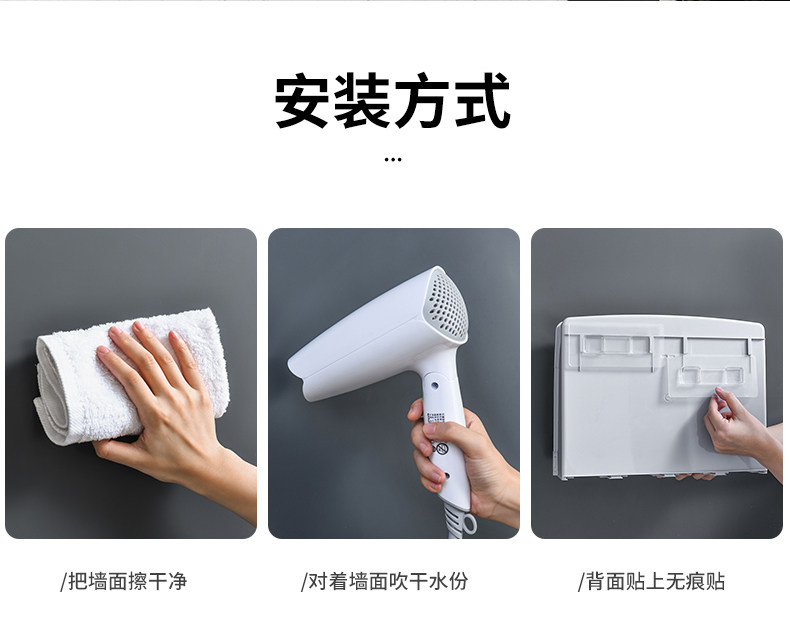 安装方式

...

/把墙面擦干净

/对着墙面吹干水份

/背面贴上无痕贴