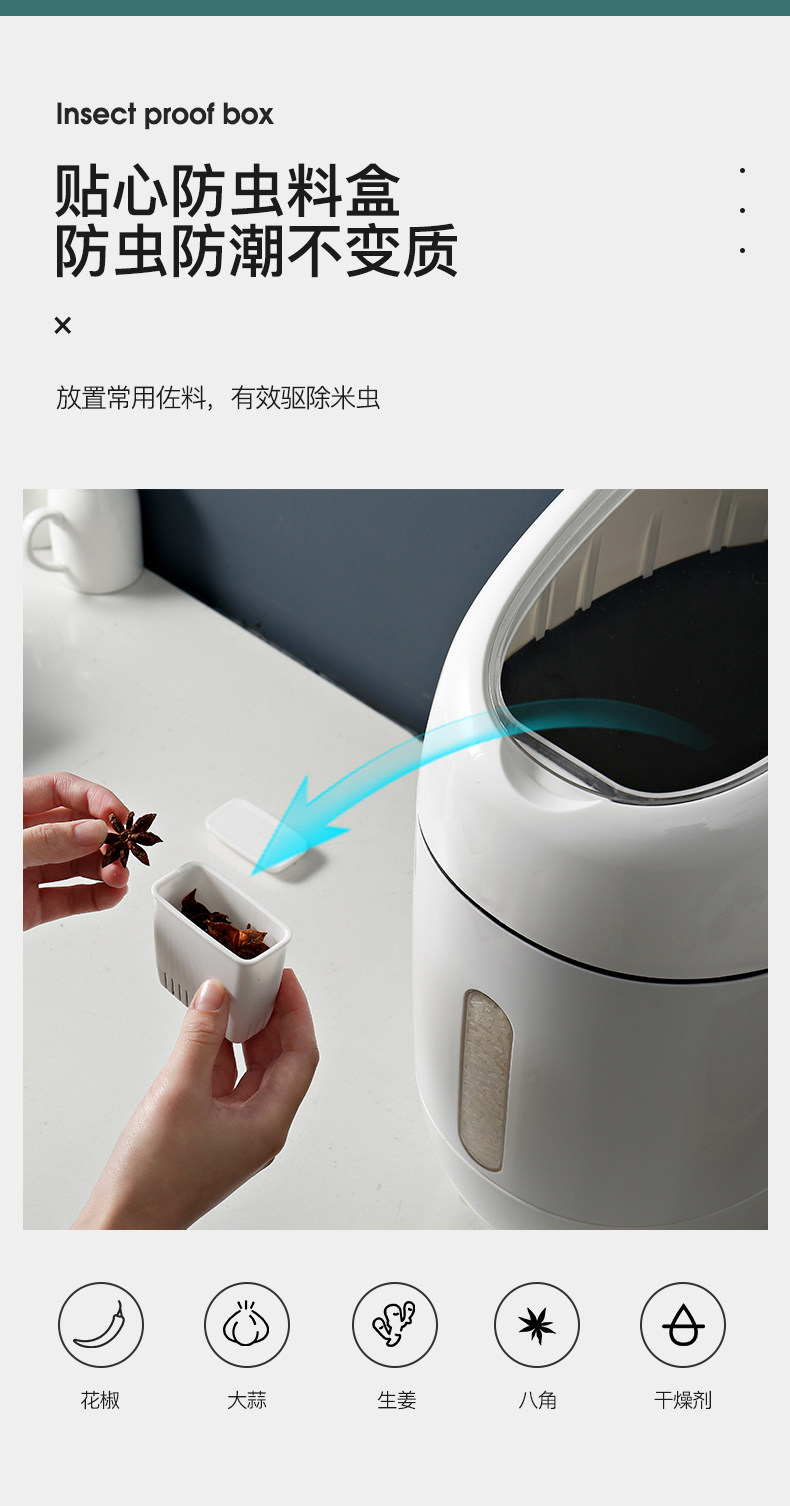 Insect proof box

贴心防虫料盒
防虫防潮不变质

×

放置常用佐料，有效驱除米虫

花椒

大蒜

生姜

八角

干燥剂