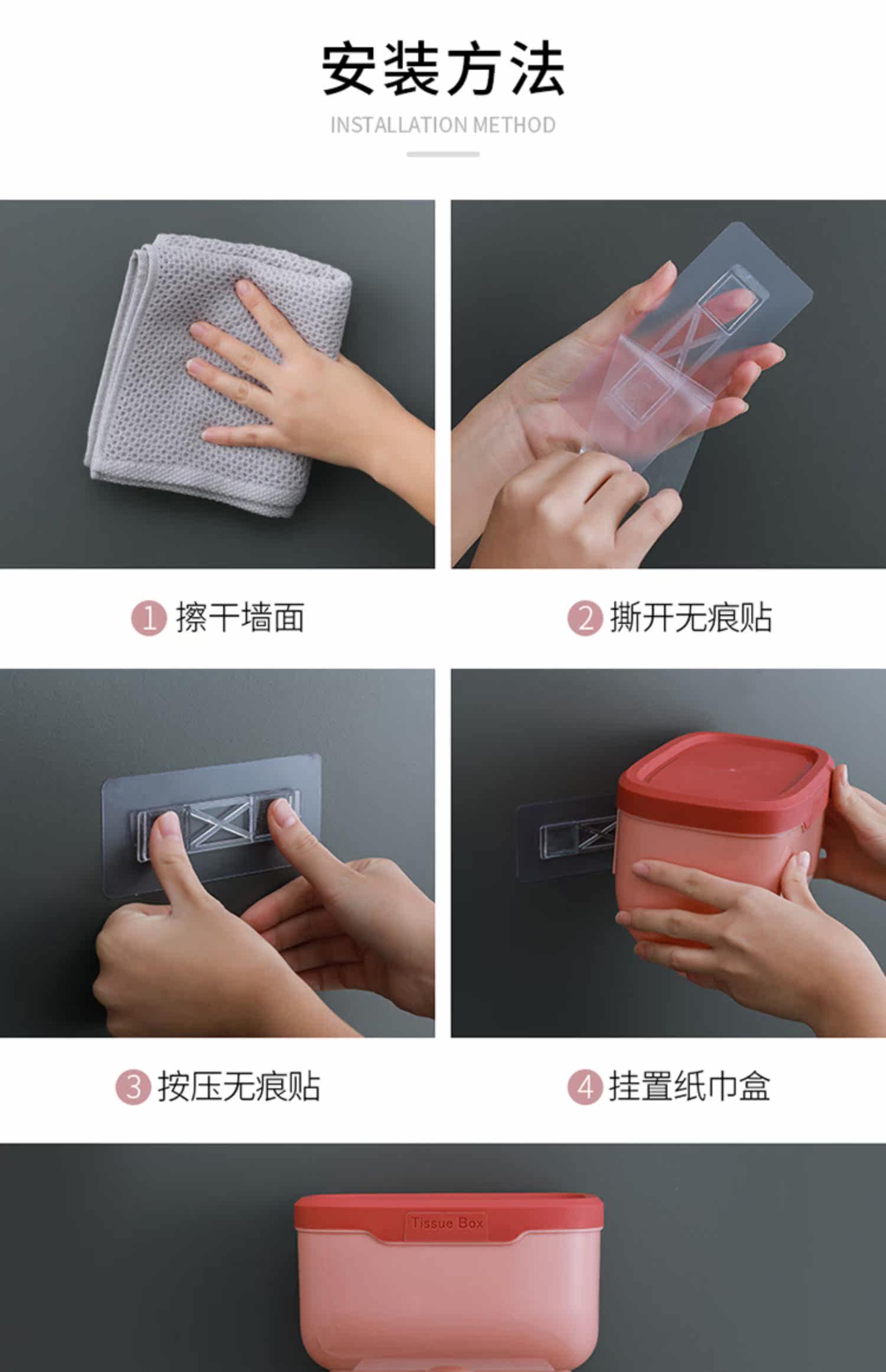 安装方法
INSTALLATION METHOD

1 擦干墙面

2 撕开无痕贴

3 按压无痕贴

4 挂置纸巾盒

Tissue Box