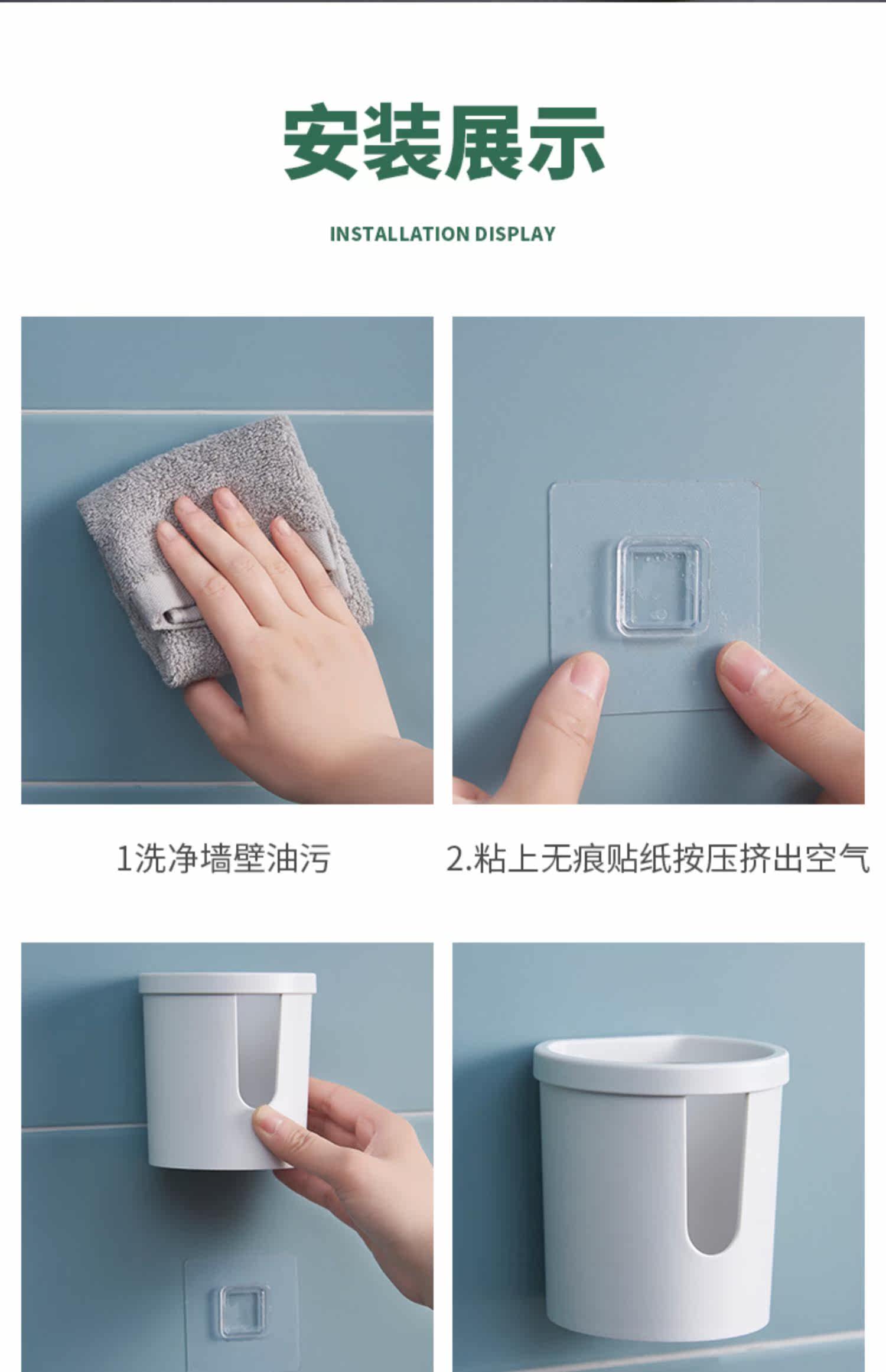 安装展示

INSTALLATION DISPLAY

1洗净墙壁油污

2.粘上无痕贴纸按压挤出空气