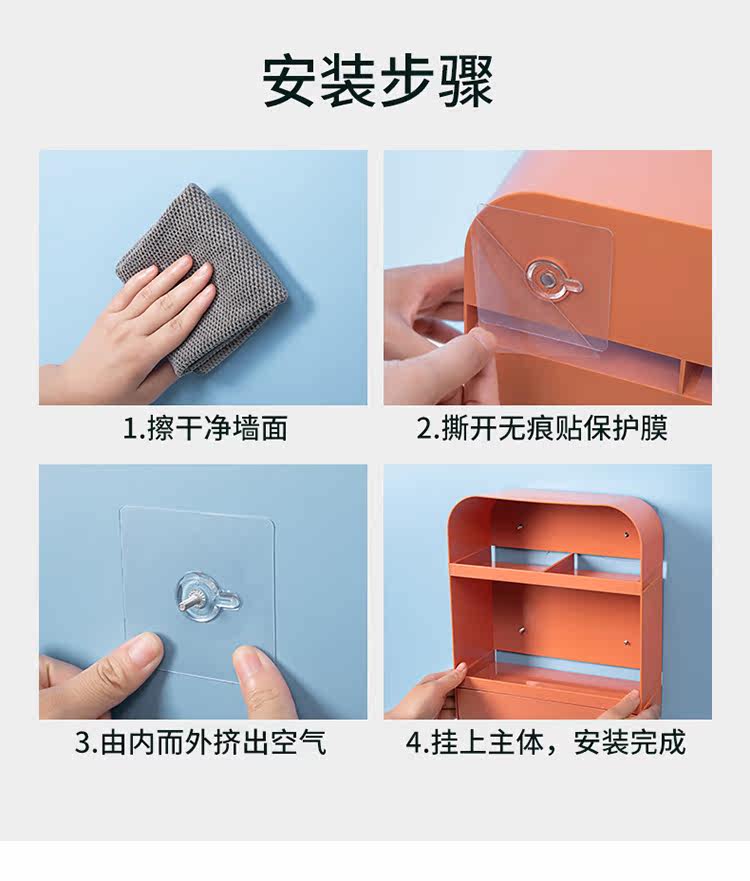 安装步骤

1.擦干净墙面

2.撕开无痕贴保护膜

3.由内而外挤出空气

4.挂上主体，安装完成