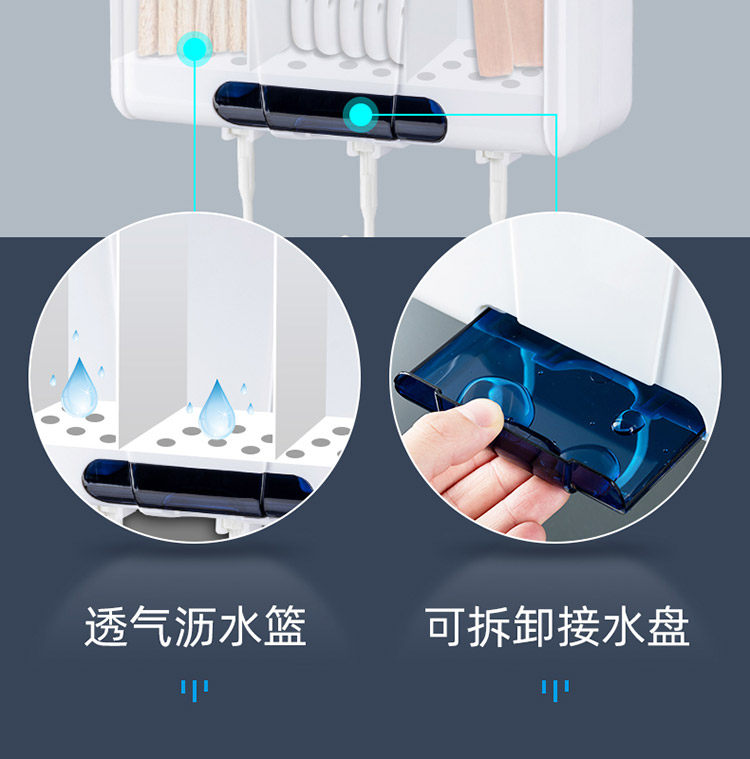 透气沥水篮

可拆卸接水盘