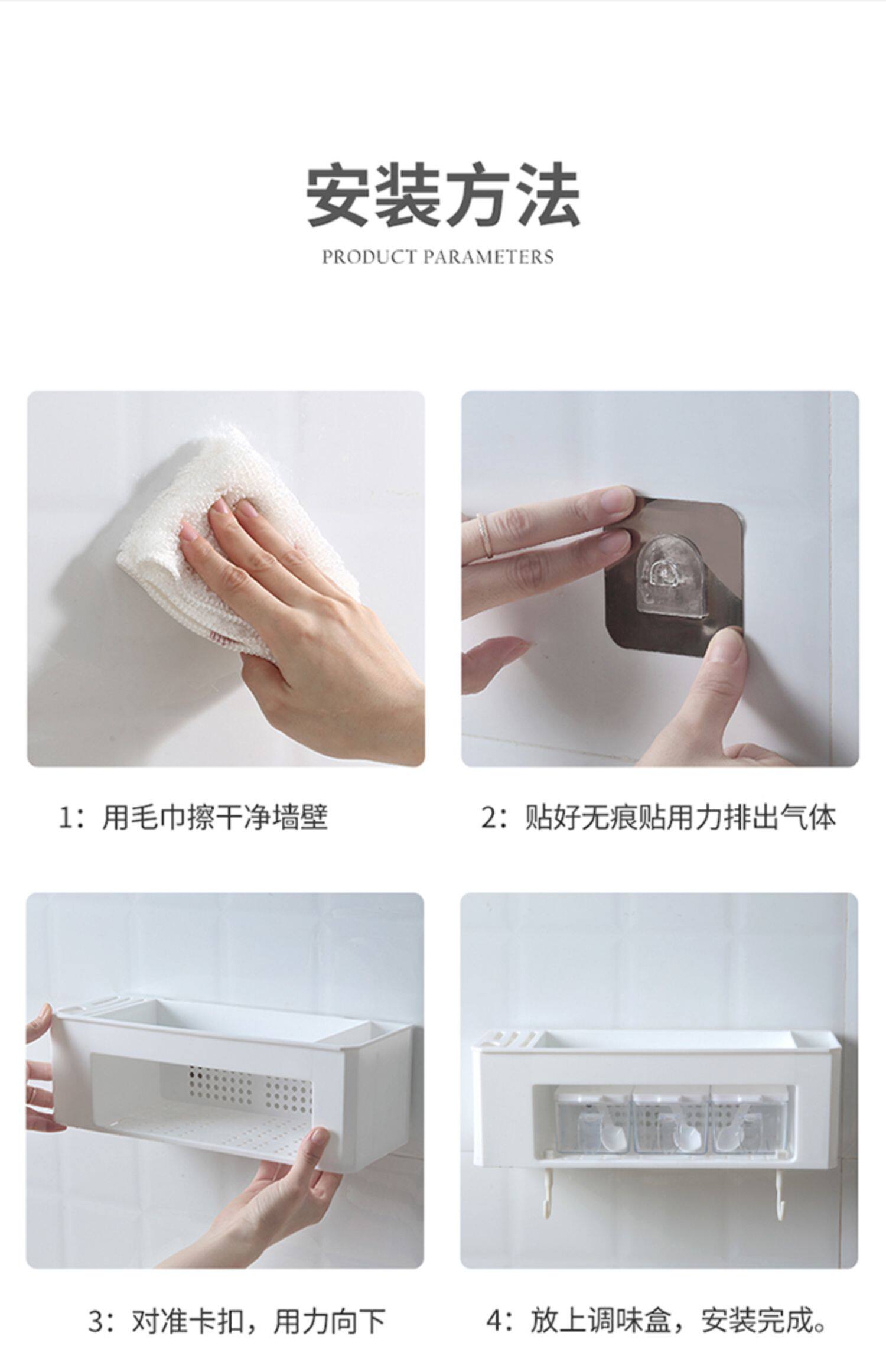 安装方法
PRODUCT PARAMETERS

1：用毛巾擦干净墙壁

2：贴好无痕贴用力排出气体

3：对准卡扣，用力向下

4：放上调味盒，安装完成。