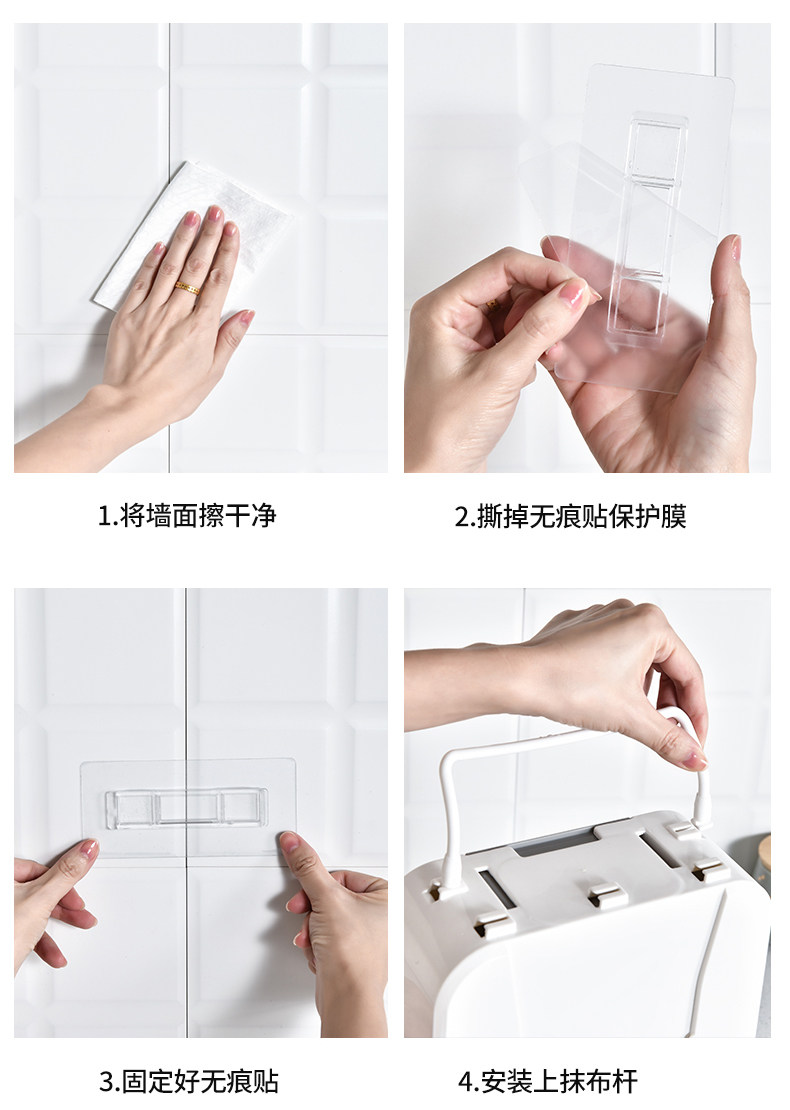 1.将墙面擦干净

2.撕掉无痕贴保护膜

3.固定好无痕贴

4.安装上抹布杆