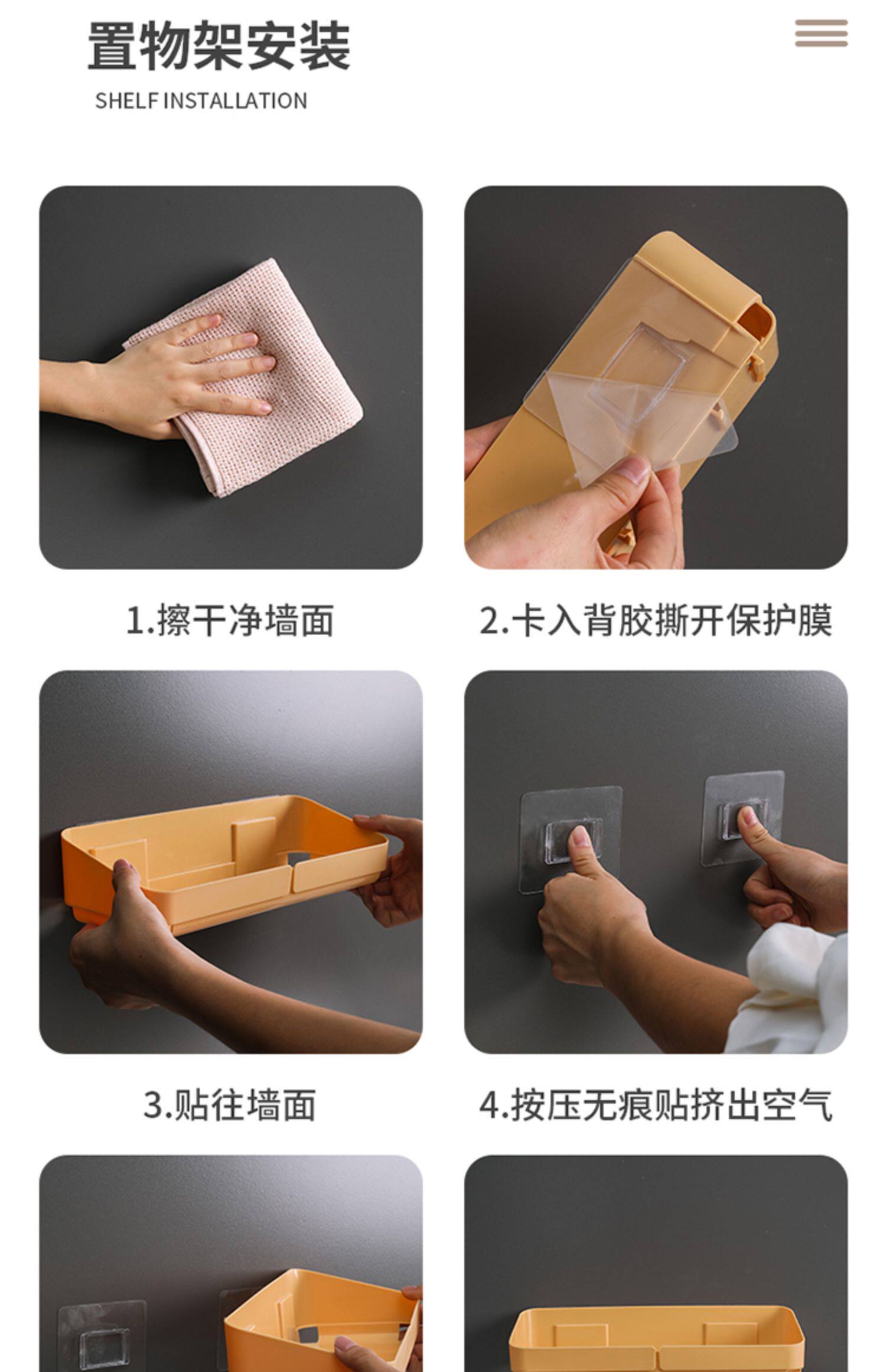 置物架安装
SHELF INSTALLATION

1.擦干净墙面

2.卡入背胶撕开保护膜

3.贴往墙面

4.按压无痕贴挤出空气