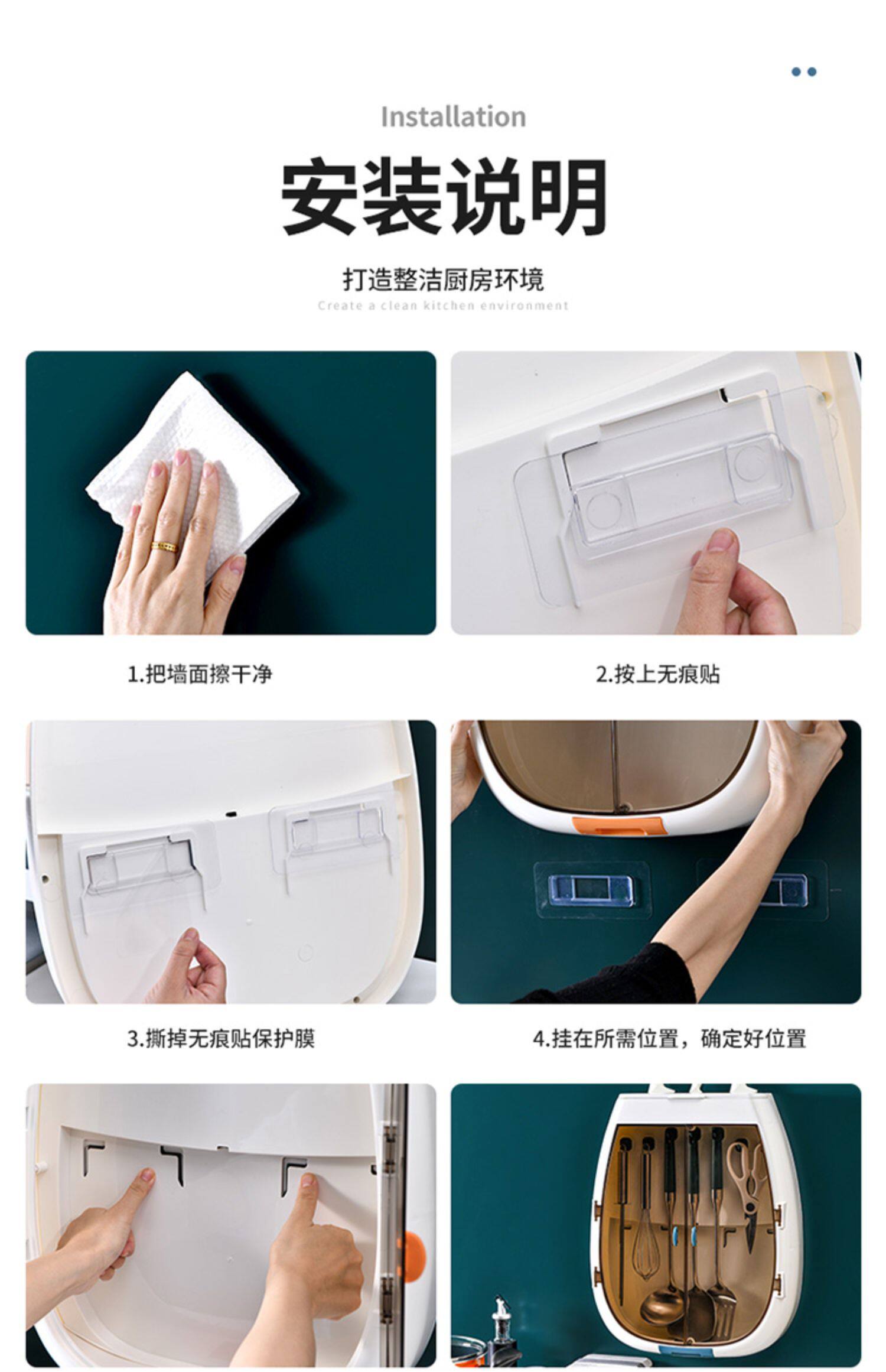 Installation

安装说明

打造整洁厨房环境

Create a clean kitchen environment

1.把墙面擦干净

2.按上无痕贴

3.撕掉无痕贴保护膜

4.挂在所需位置，确定好位置